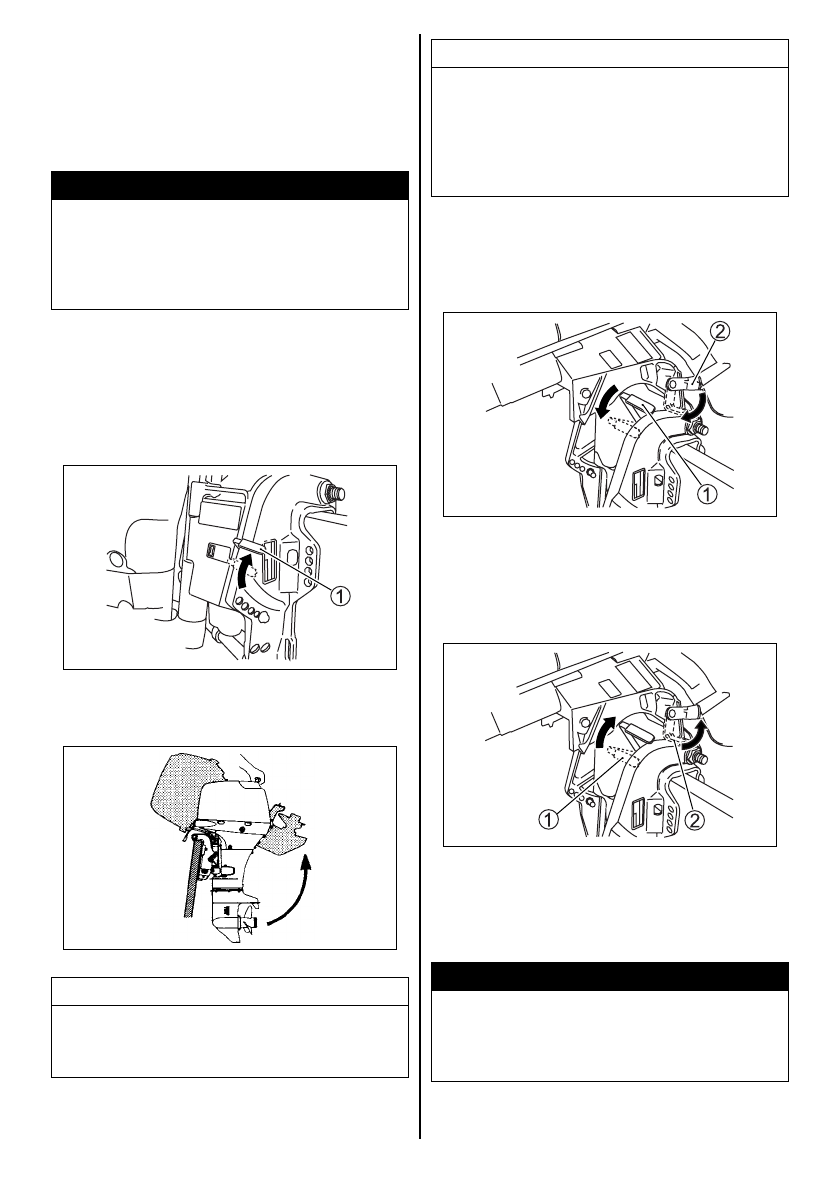 ①

②

①

①

②