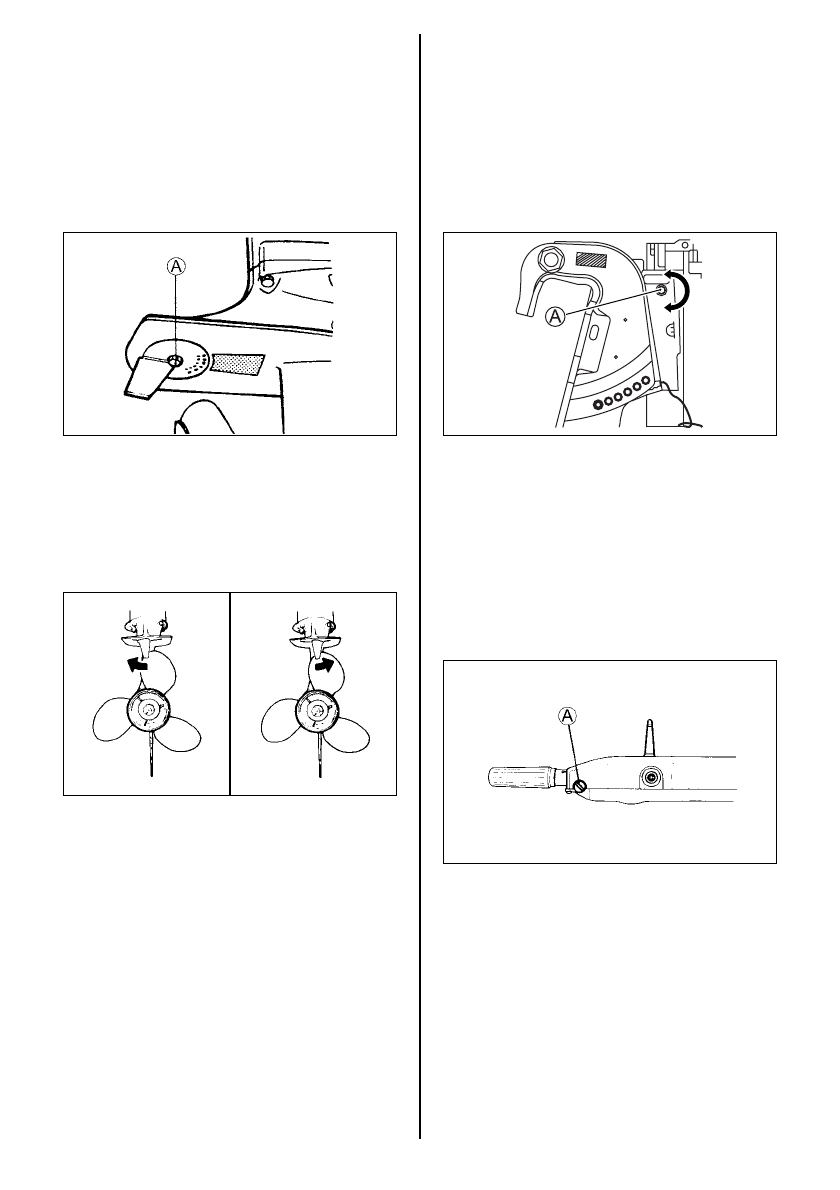 A

A

A