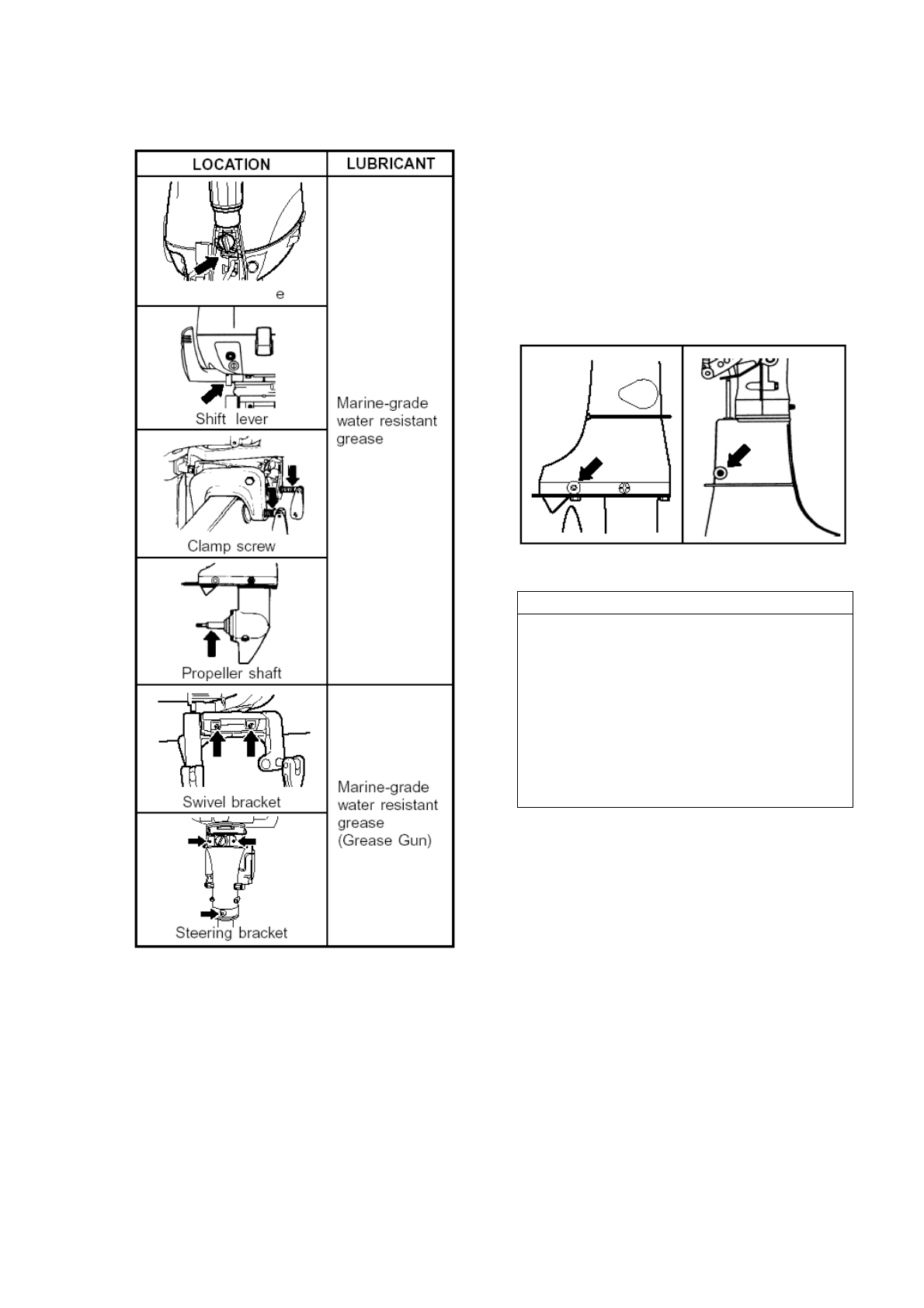 | LOCATION | LUBRICANT |
|---|---|
| e | Marine-grade water resistant grease |
| Shift lever | |
| Clamp screw | |
| Propeller shaft | |
| Swivel bracket | Marine-grade water resistant grease (Grease Gun) |
| Steering bracket | |