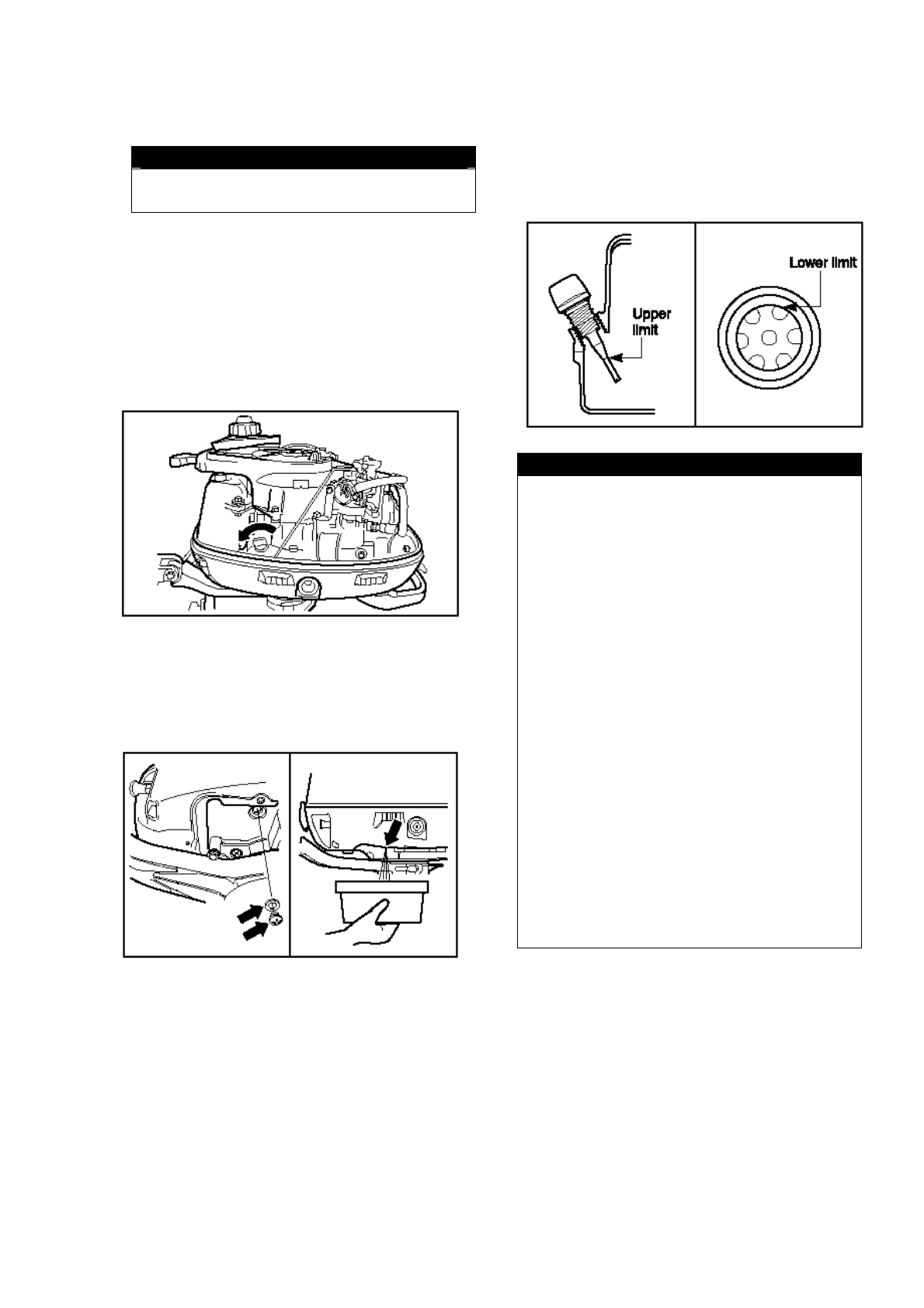 Upper limit

Lower limit