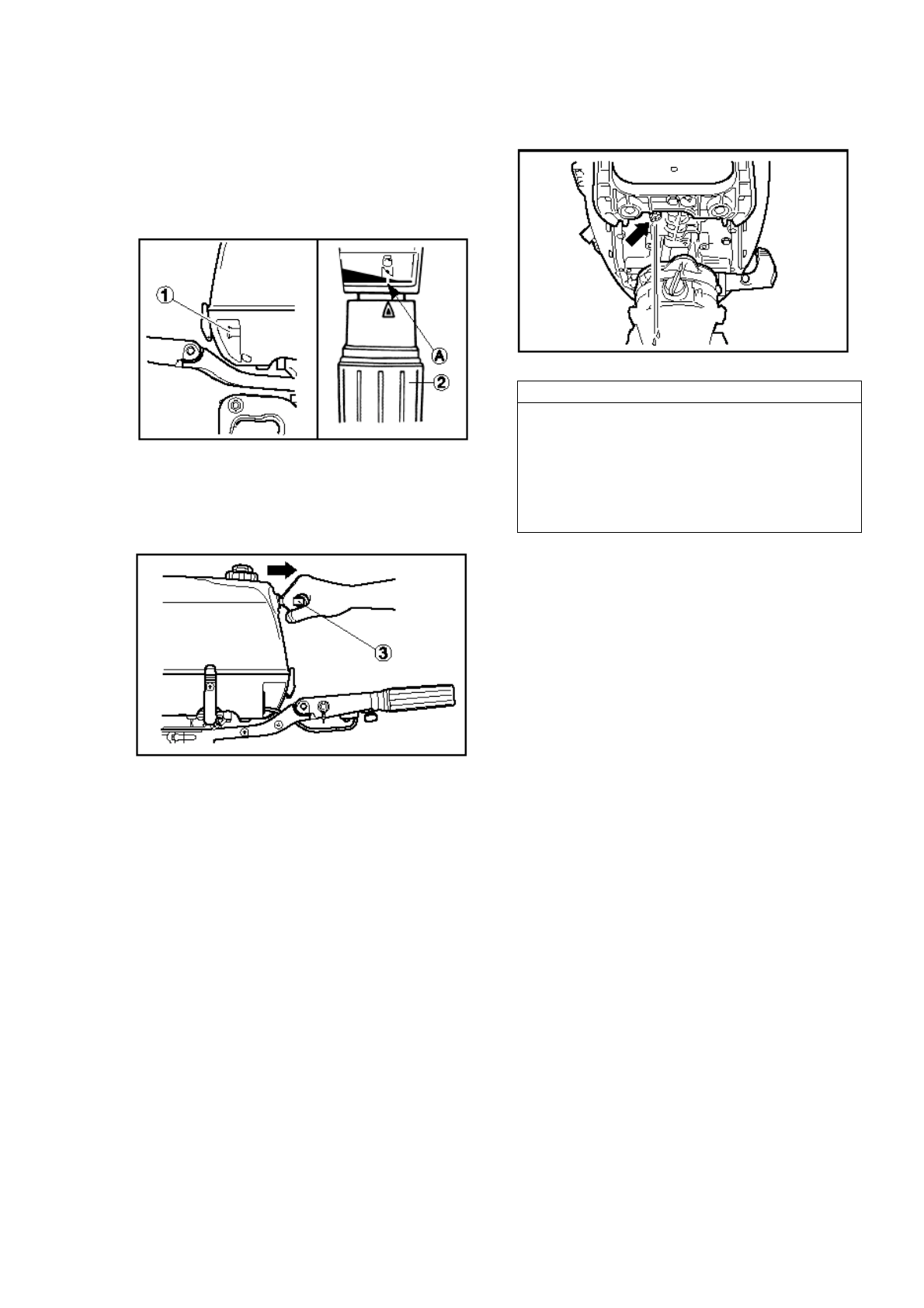 1

A

2

3