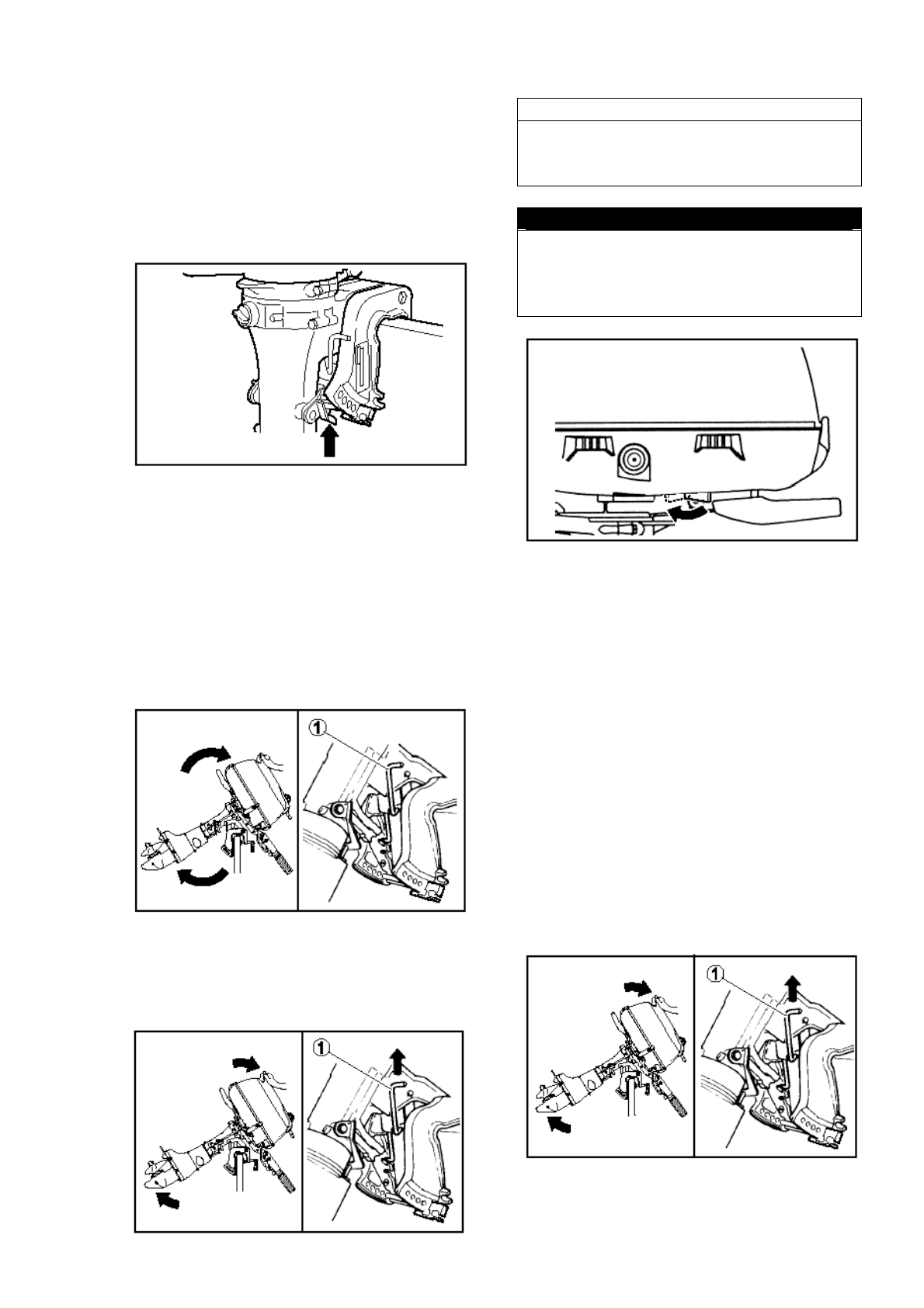 1

1

1