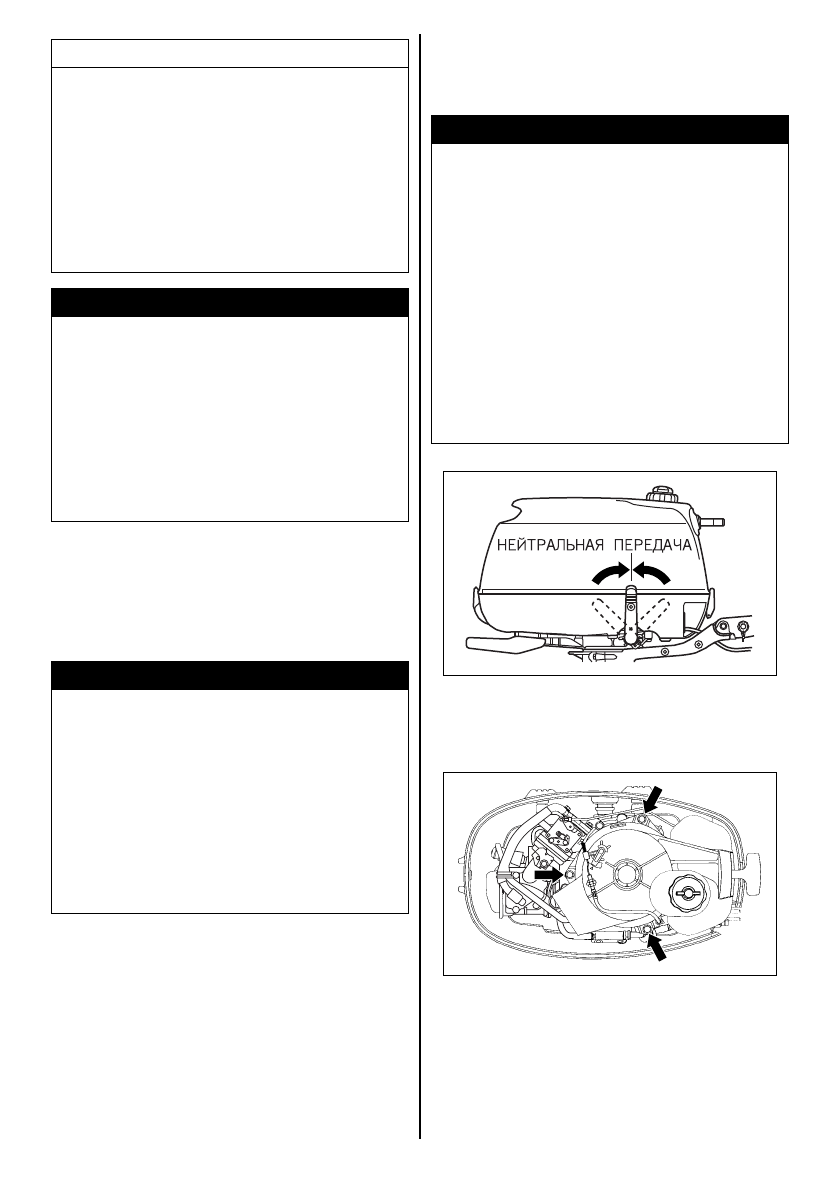 НЕЙТРАЛЬНАЯ ПЕРЕДАЧА