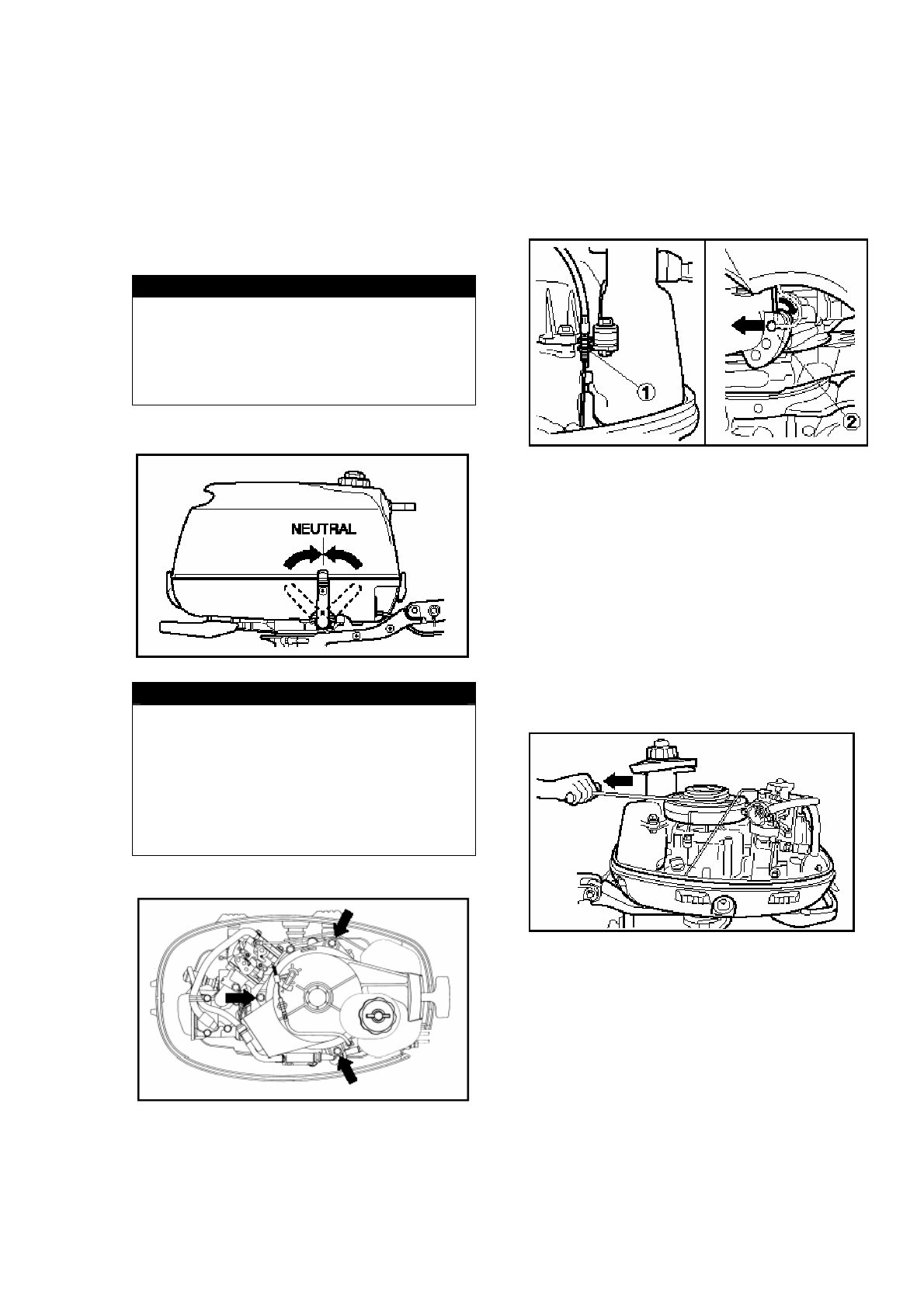 NEUTRAL

1

2