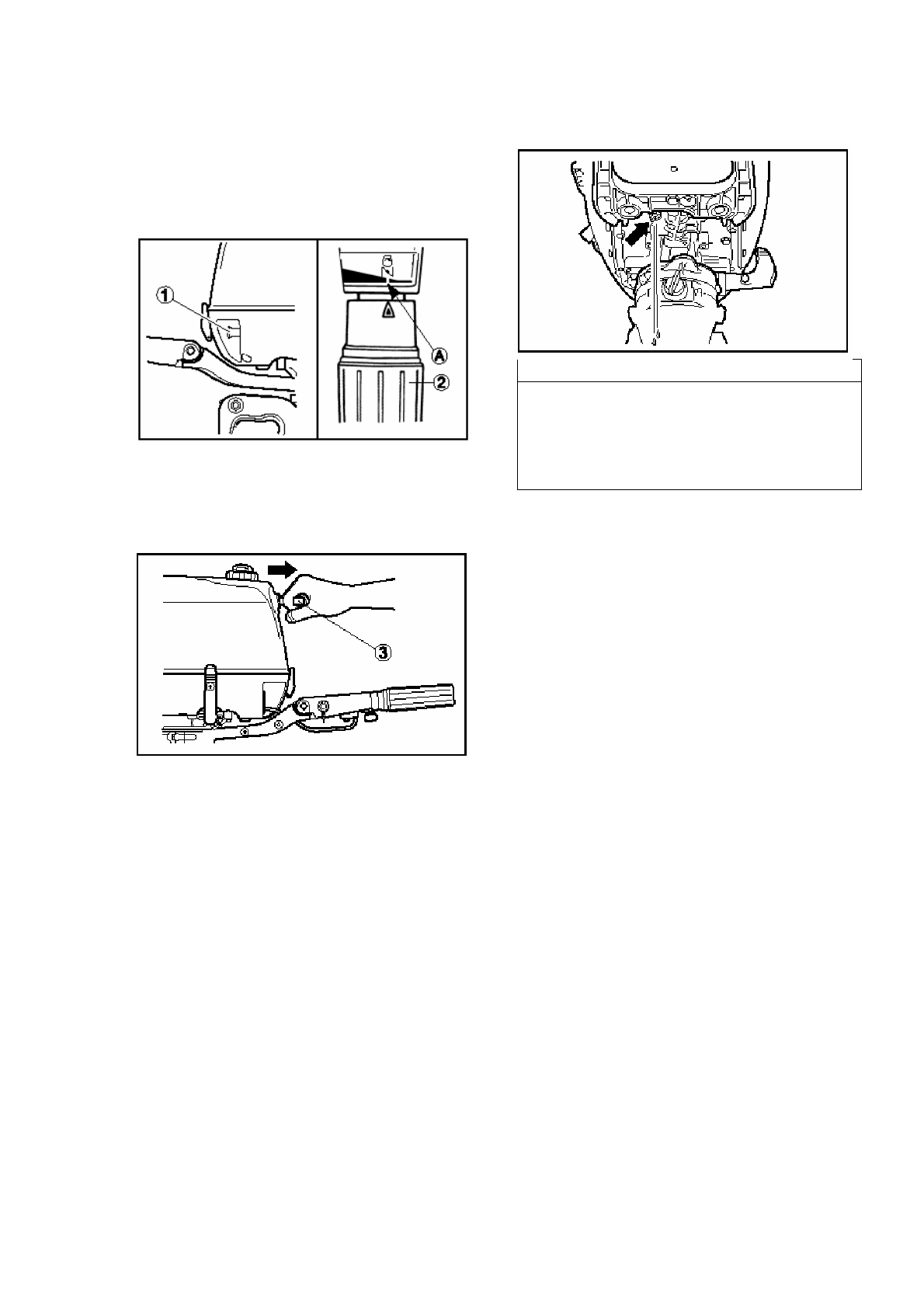 ①

A

②

③