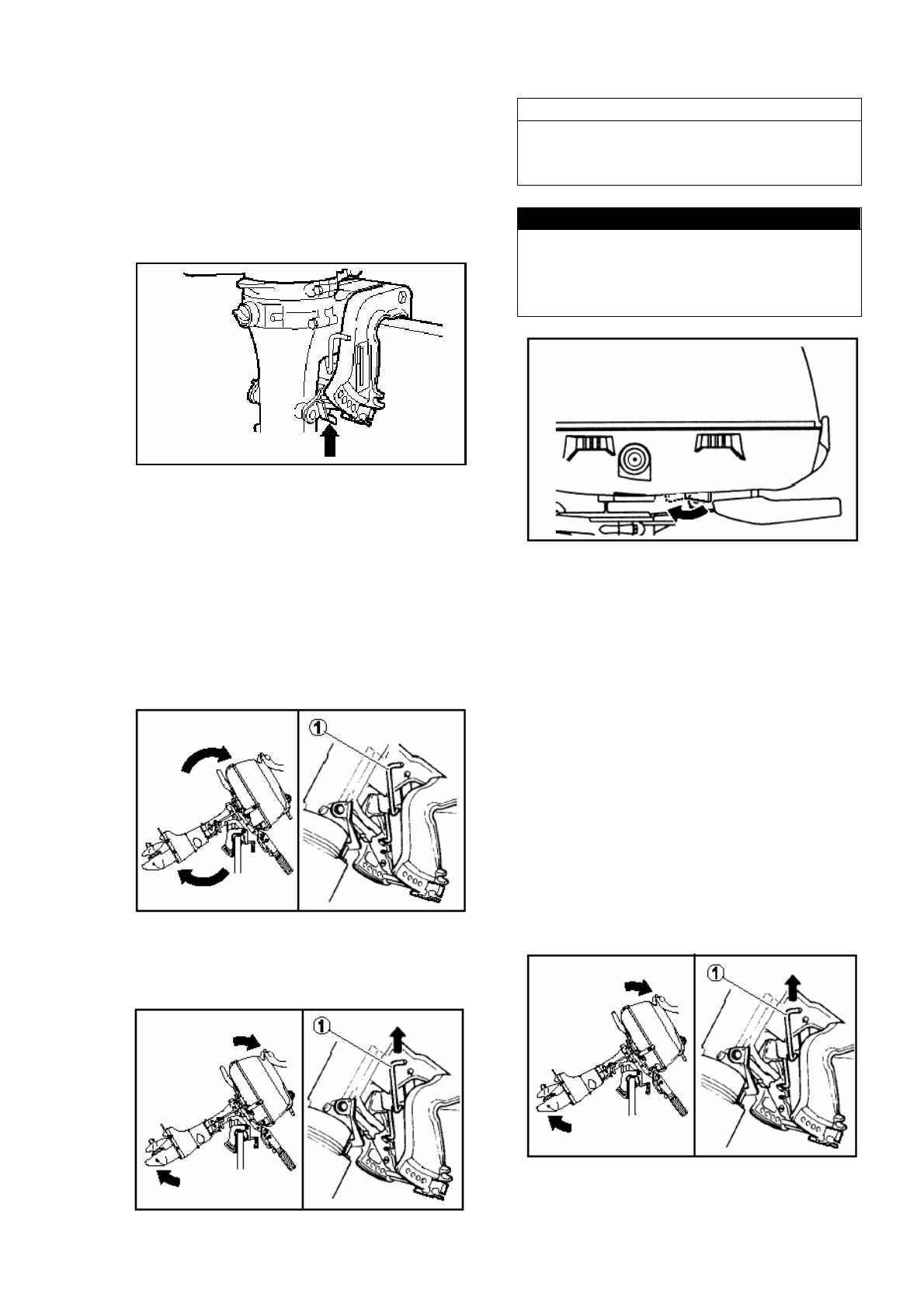 1

1

1