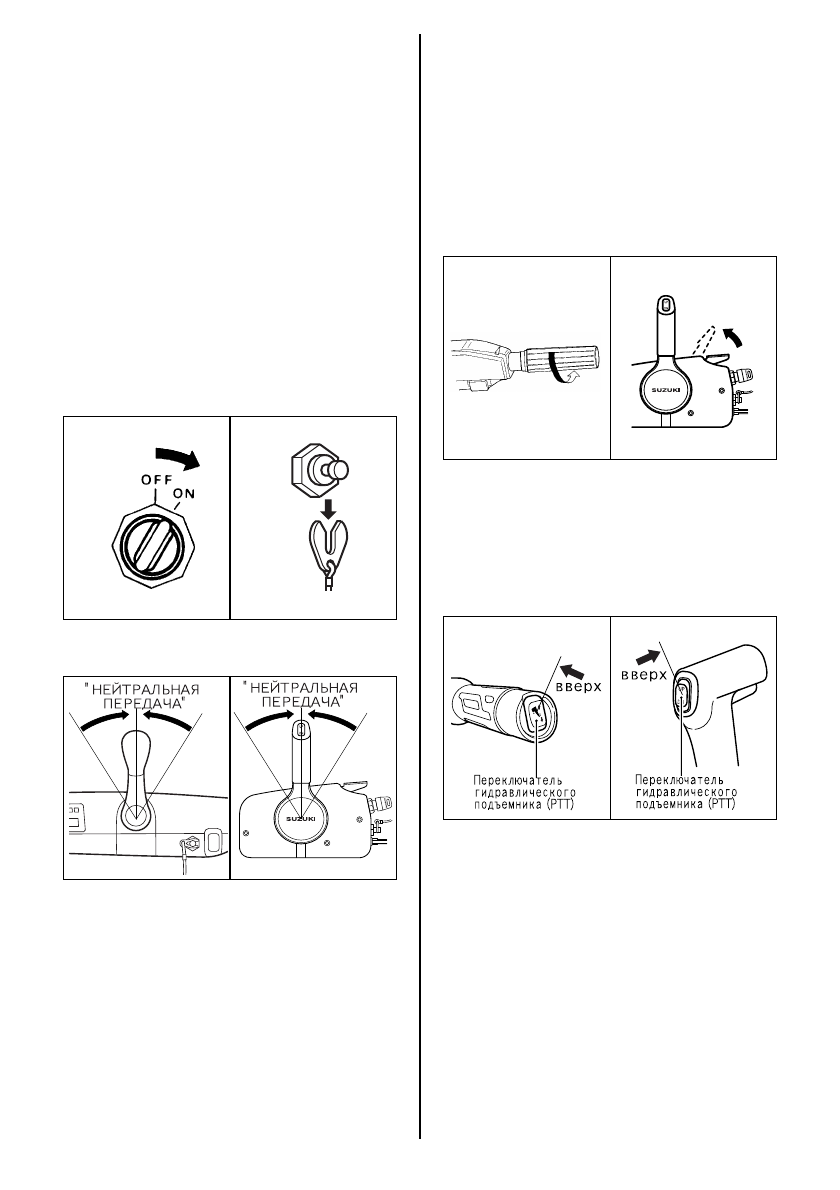 OFF
ON

"НЕЙТРАЛЬНАЯ ПЕРЕДАЧА"

"НЕЙТРАЛЬНАЯ ПЕРЕДАЧА"

SUZUKI

SUZUKI

вверх
Переключатель гидравлического подъемника (PTT)

вверх
Переключатель гидравлического подъемника (PTT)