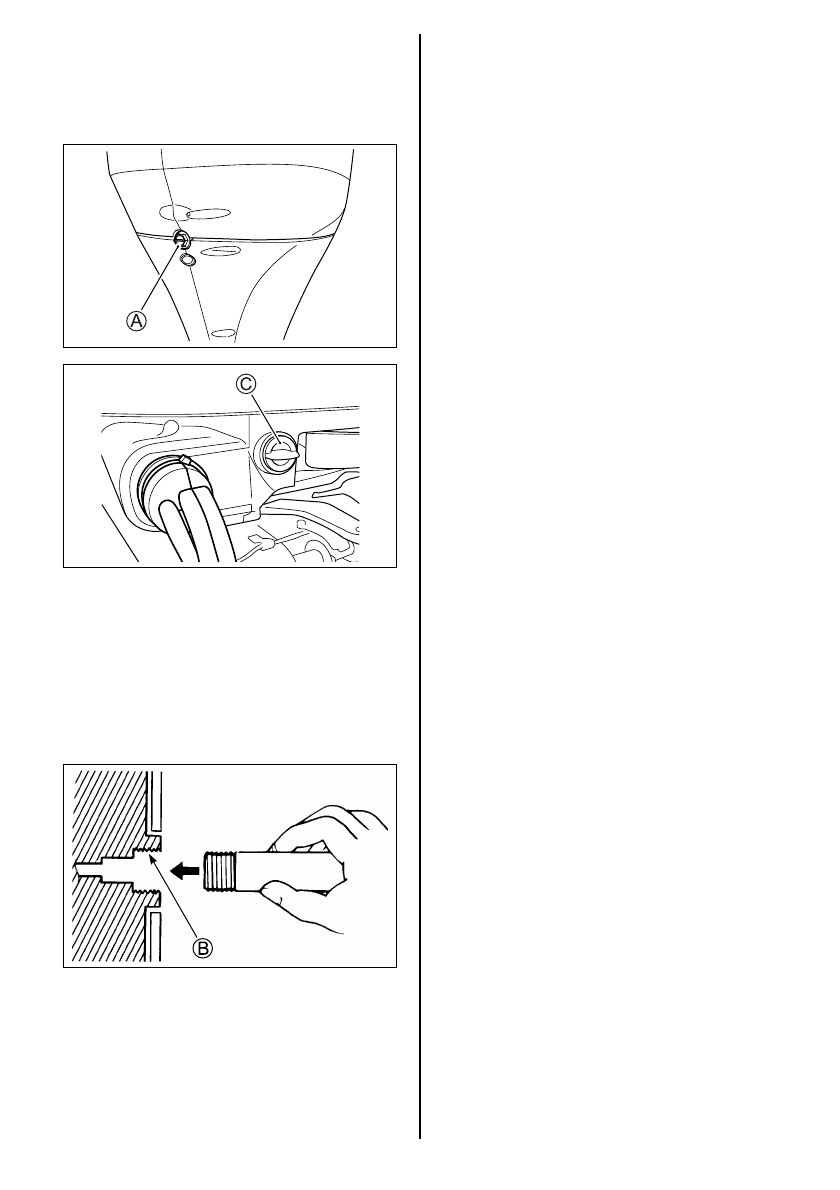 A

C

B