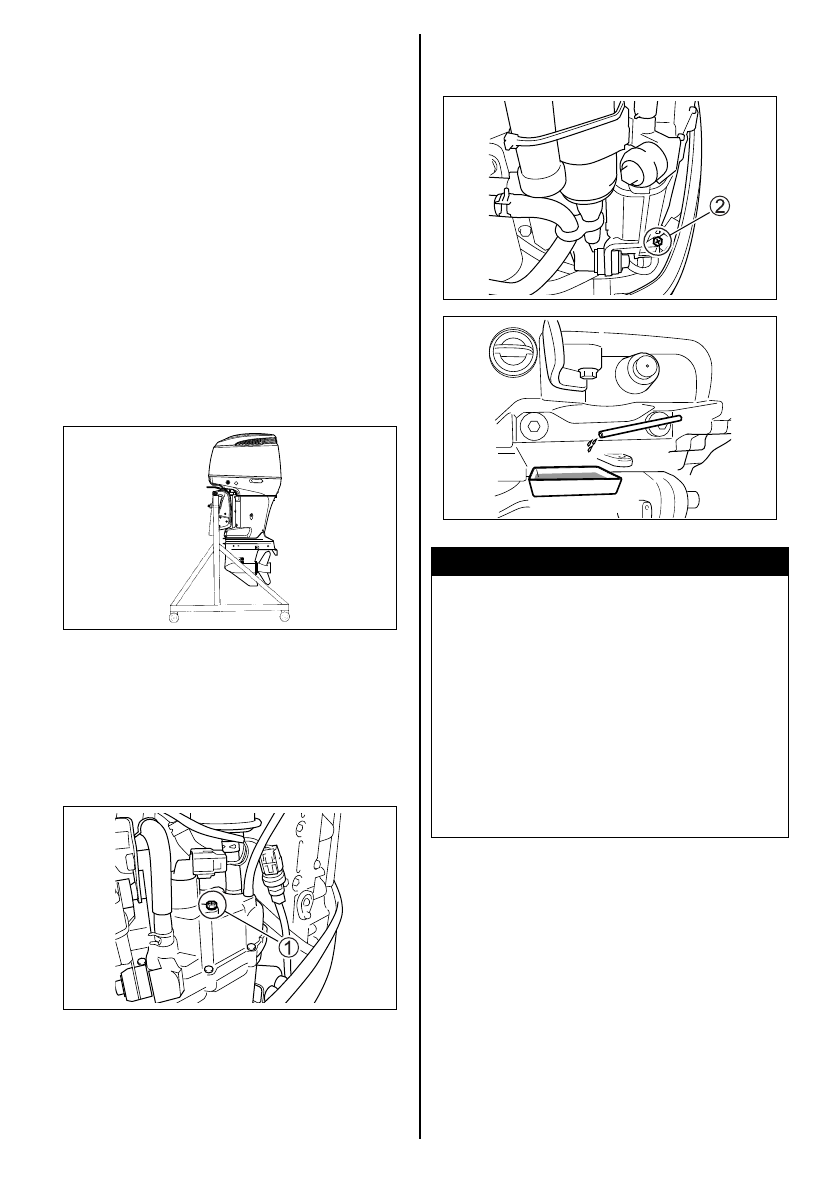 ①

②