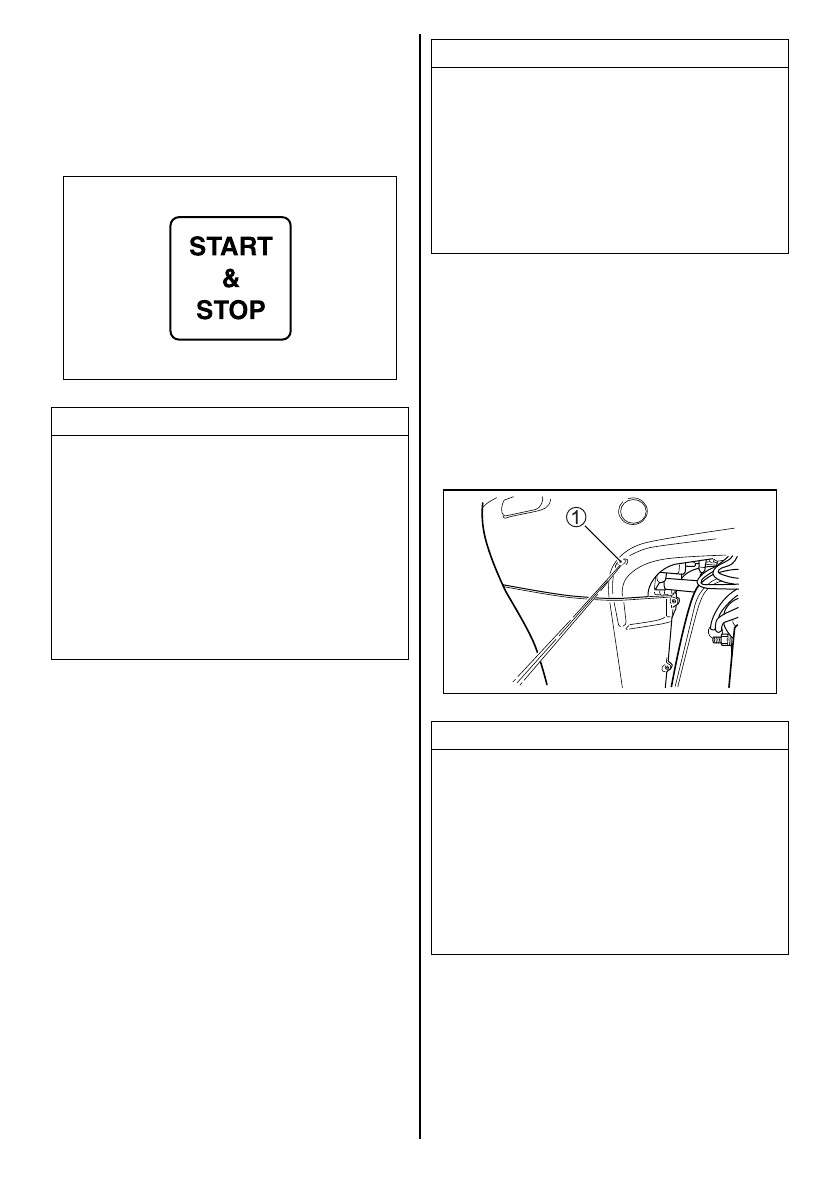 START
&
STOP

1