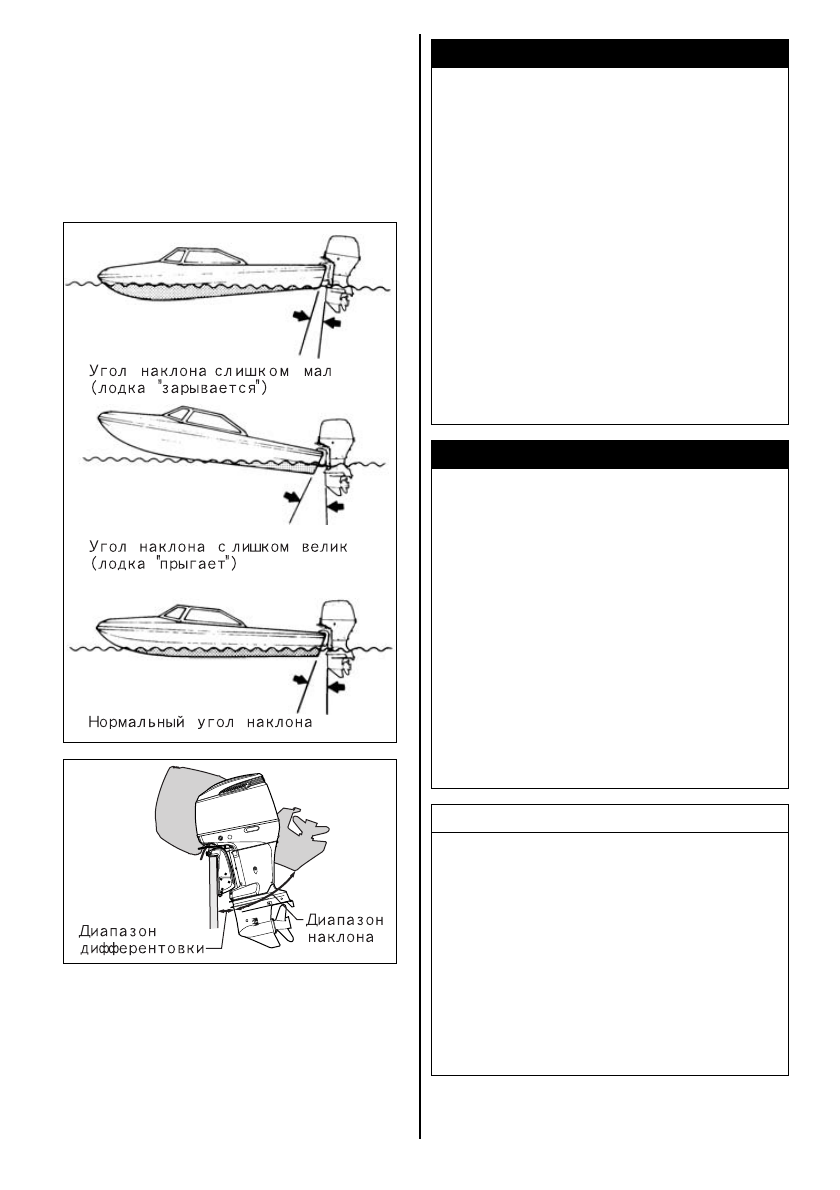 Угол наклона слишком мал (лодка "зарывается")

Угол наклона слишком велик (лодка "прыгает")

Нормальный угол наклона

Диапазон дифферентовки

Диапазон наклона