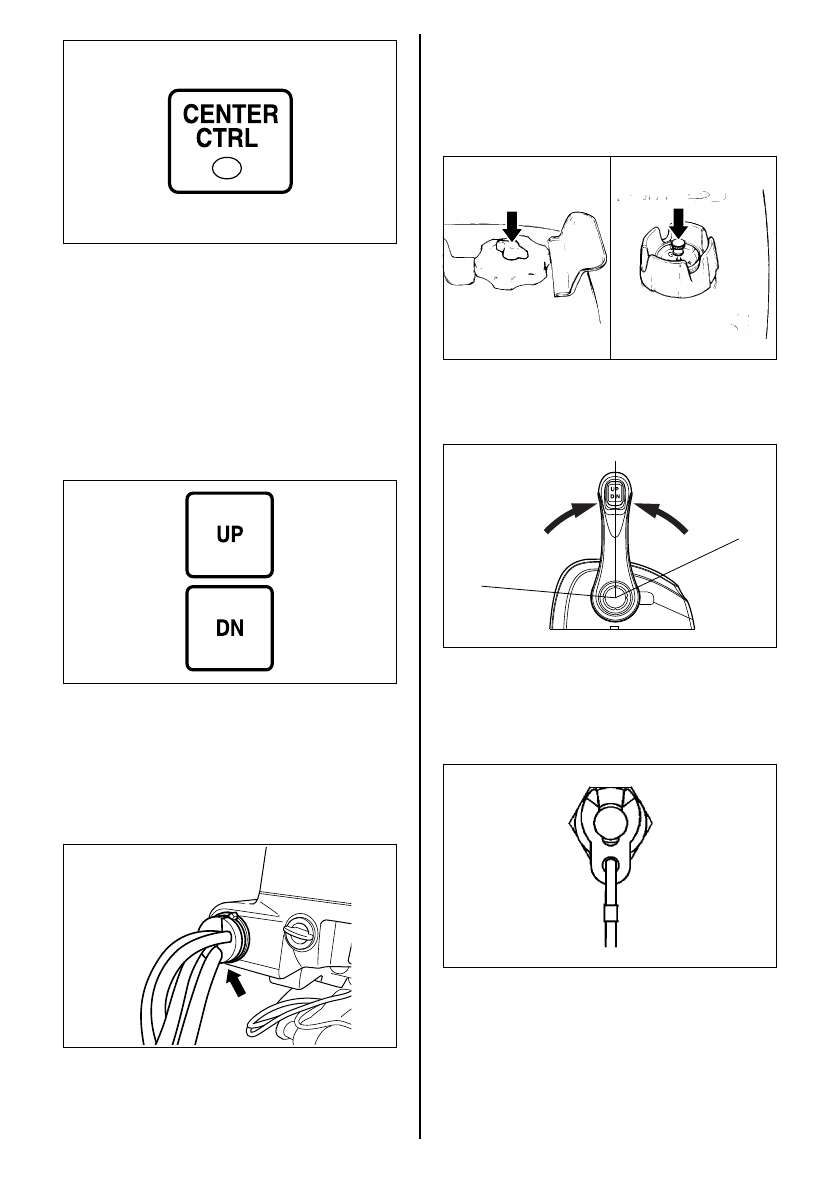 CENTER
CTRL

UP

DN

UP
DN