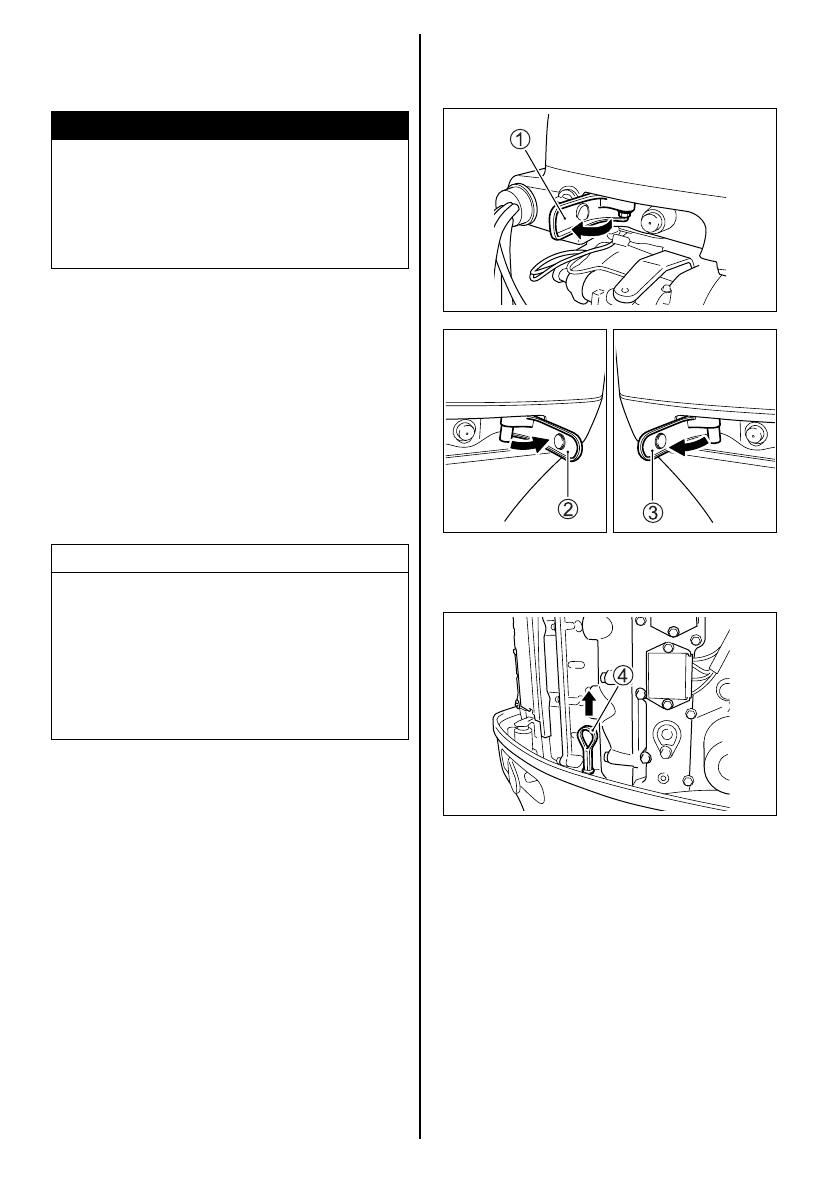 ①

②

③

④