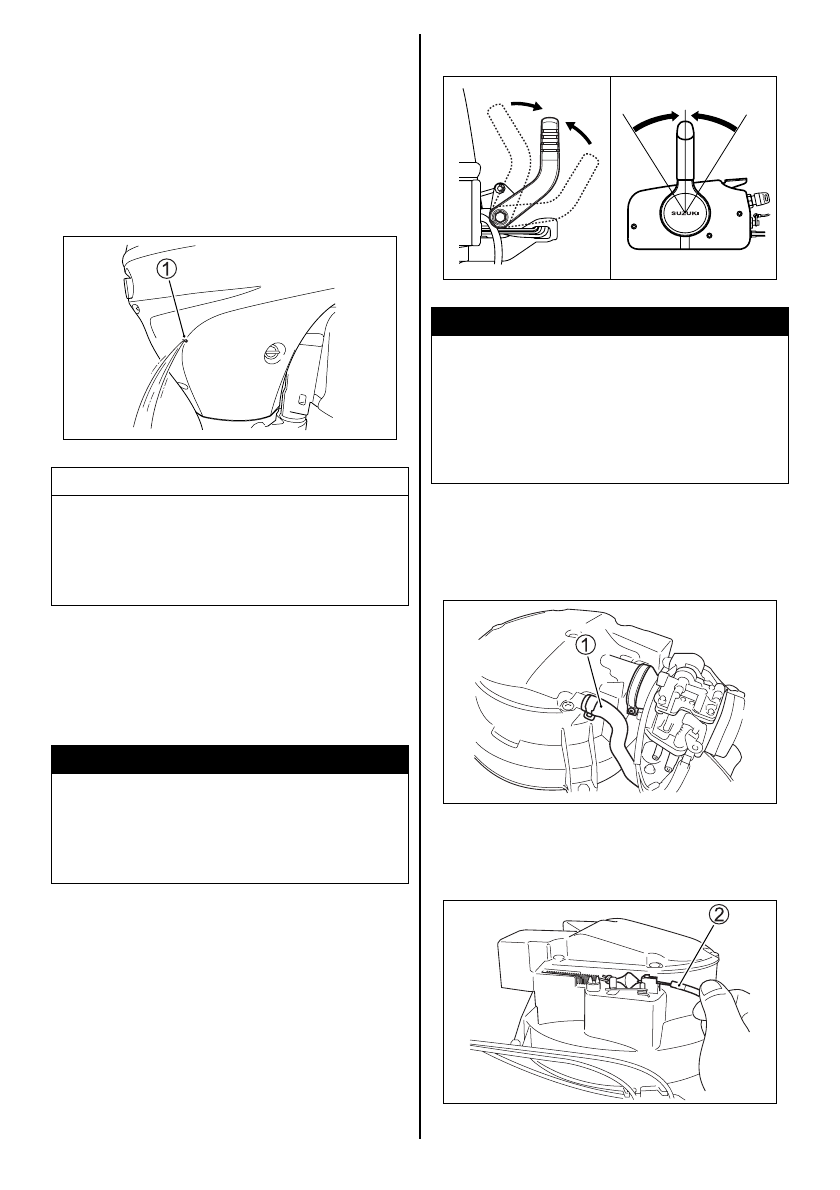 ①

SUZUKI

①

②