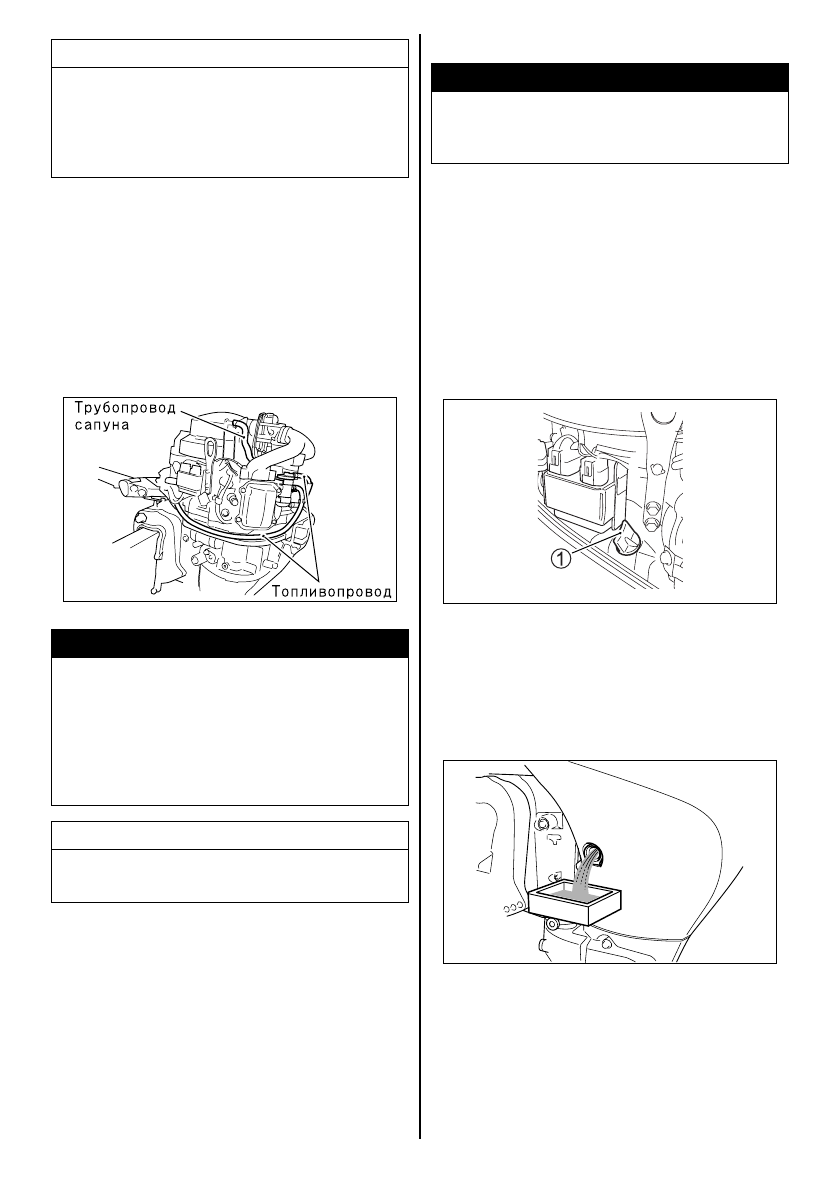 Трубопровод сапуна

Топливопровод

①