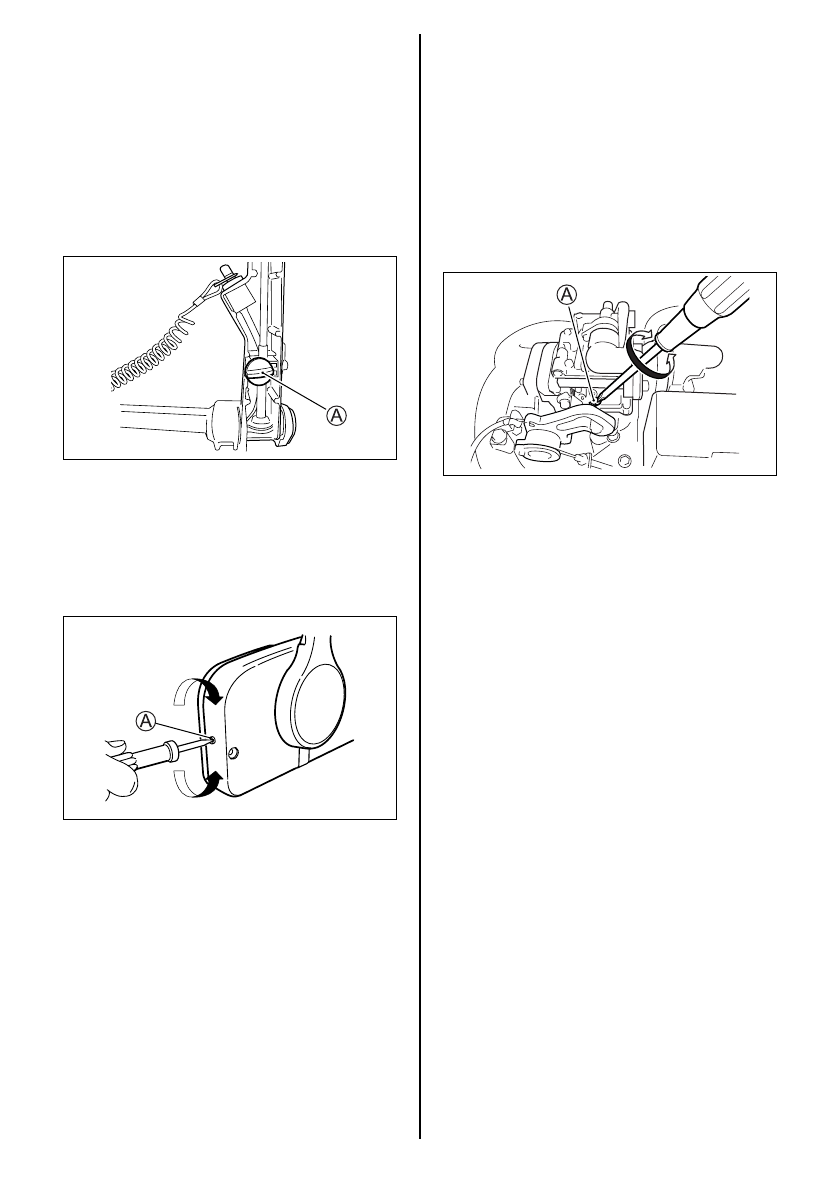 A

A

A