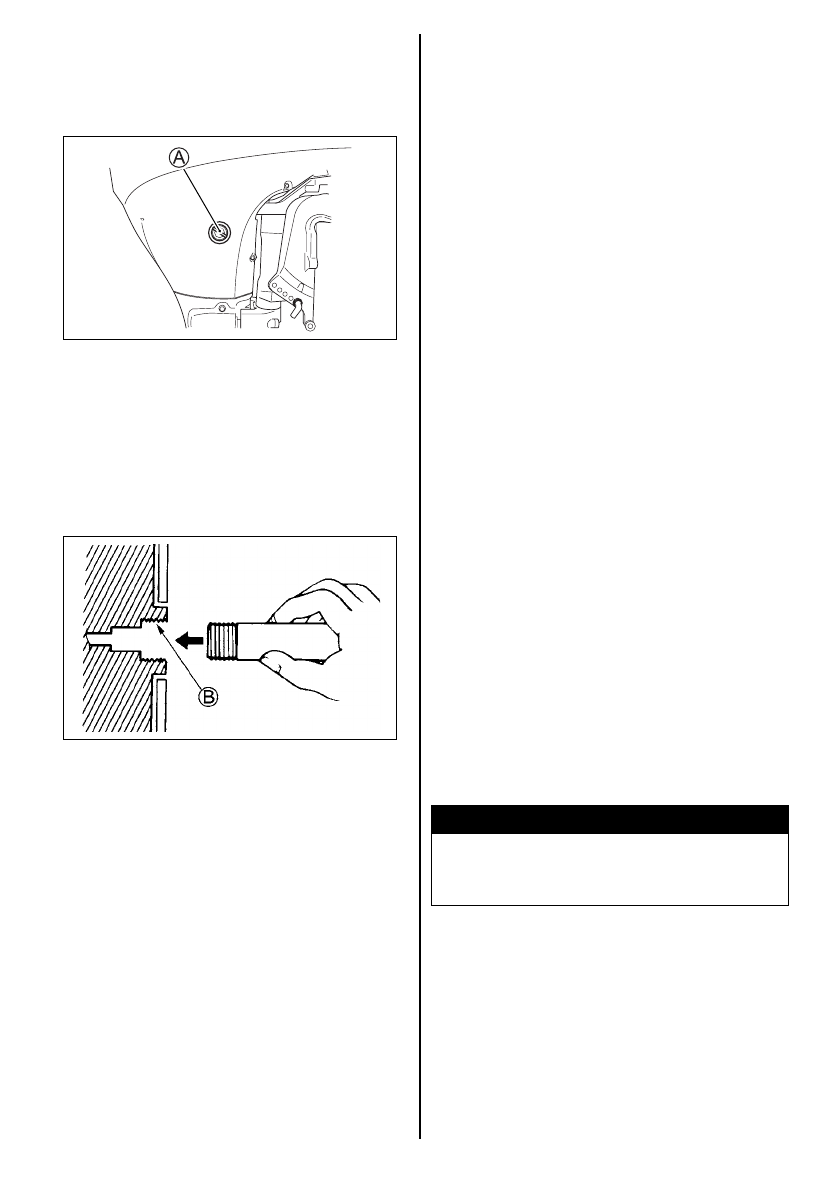 A

B