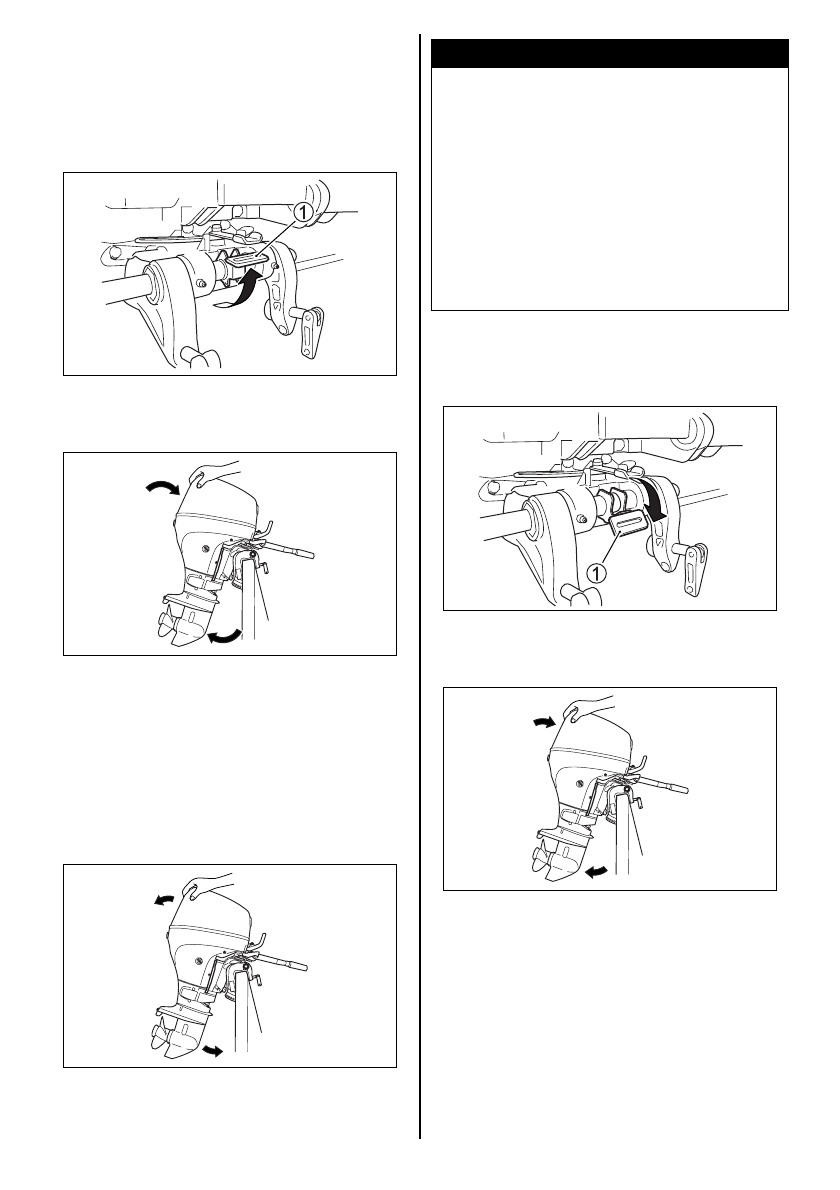 1

1