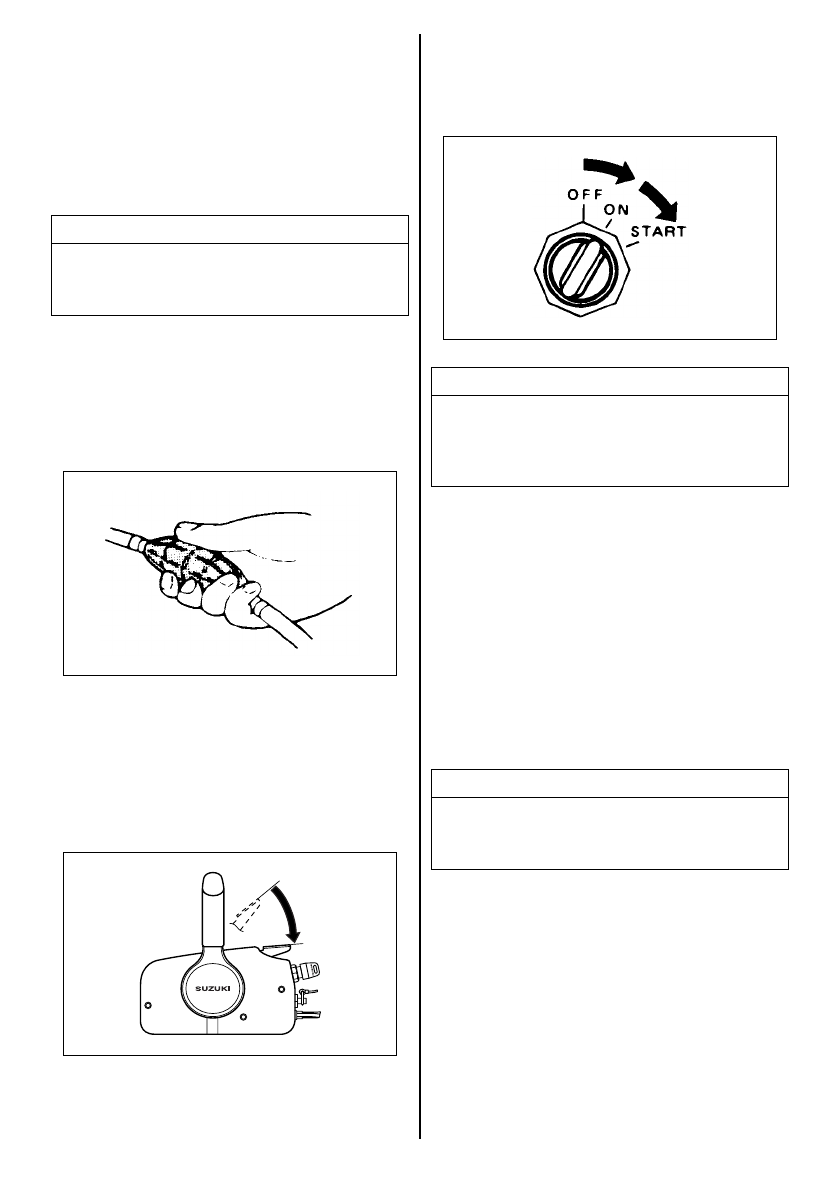 OFF
ON
START

SUZUKI