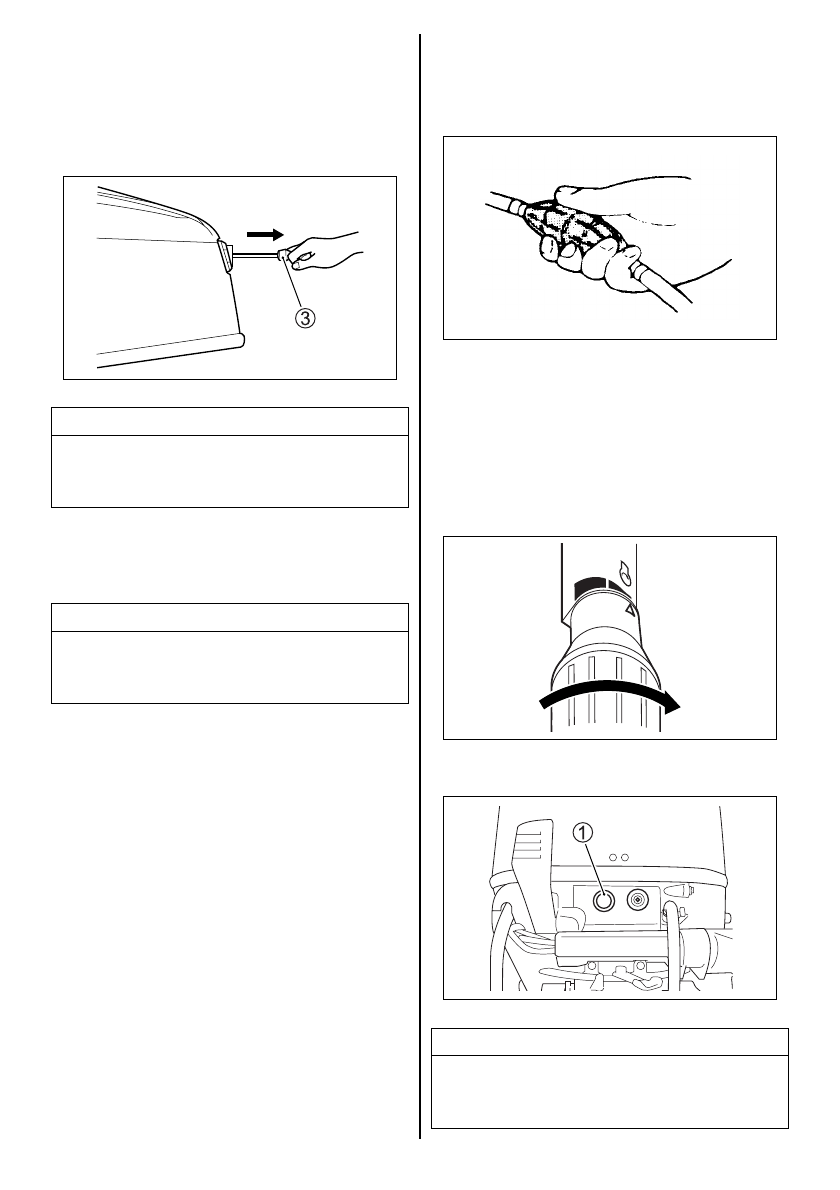 ③

①