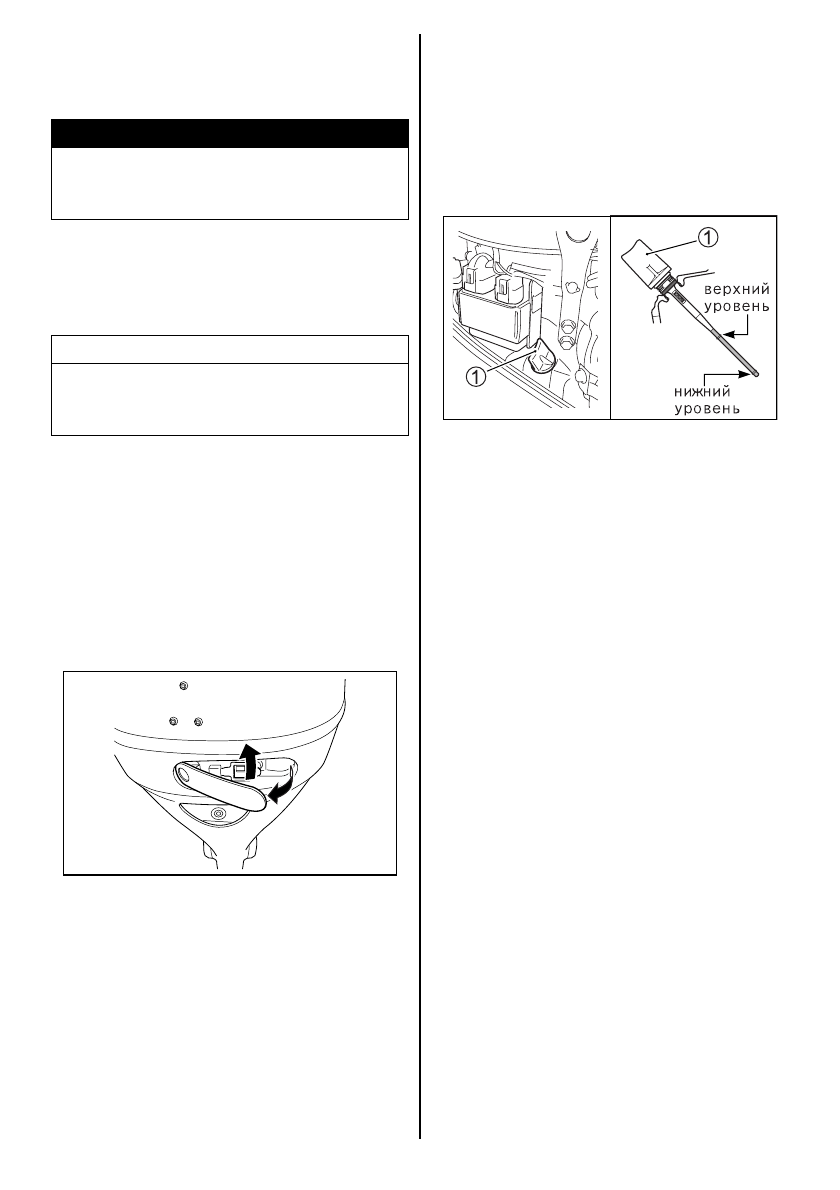 ①

верхний уровень

①

нижний уровень