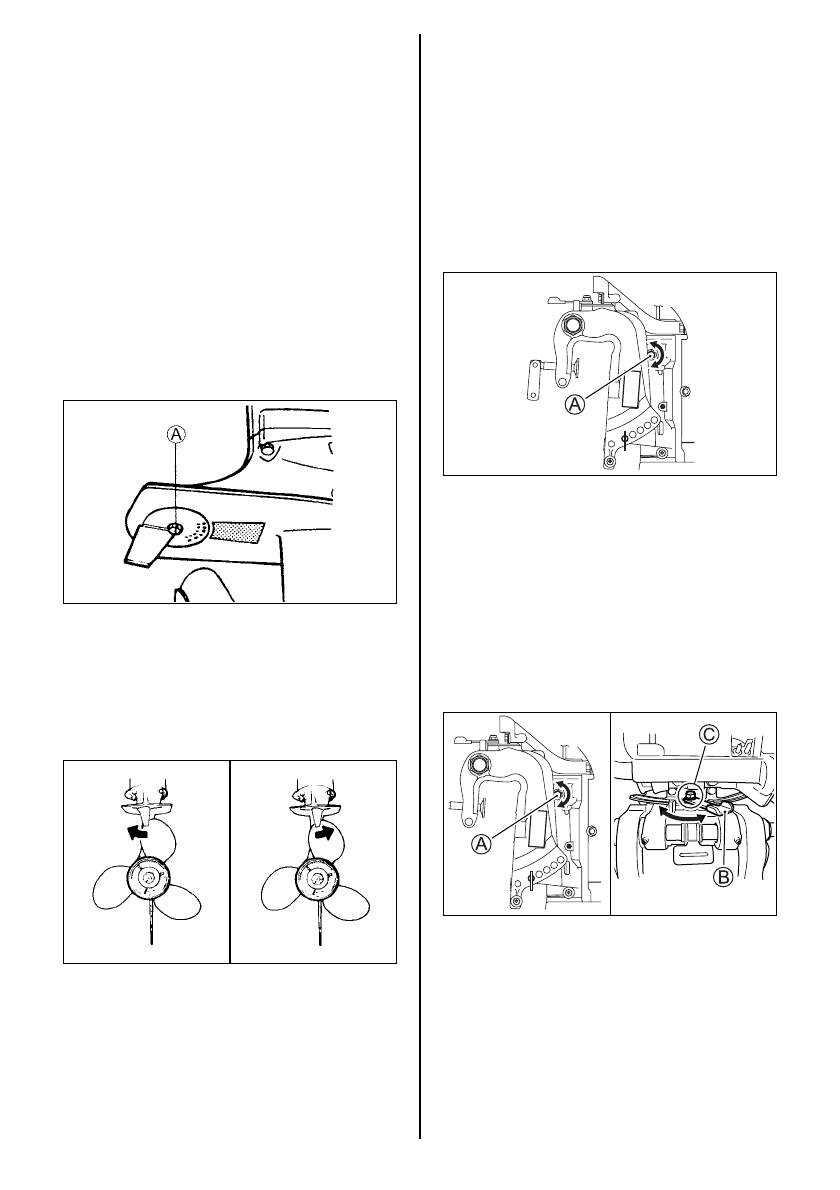 A

A

A

C

B