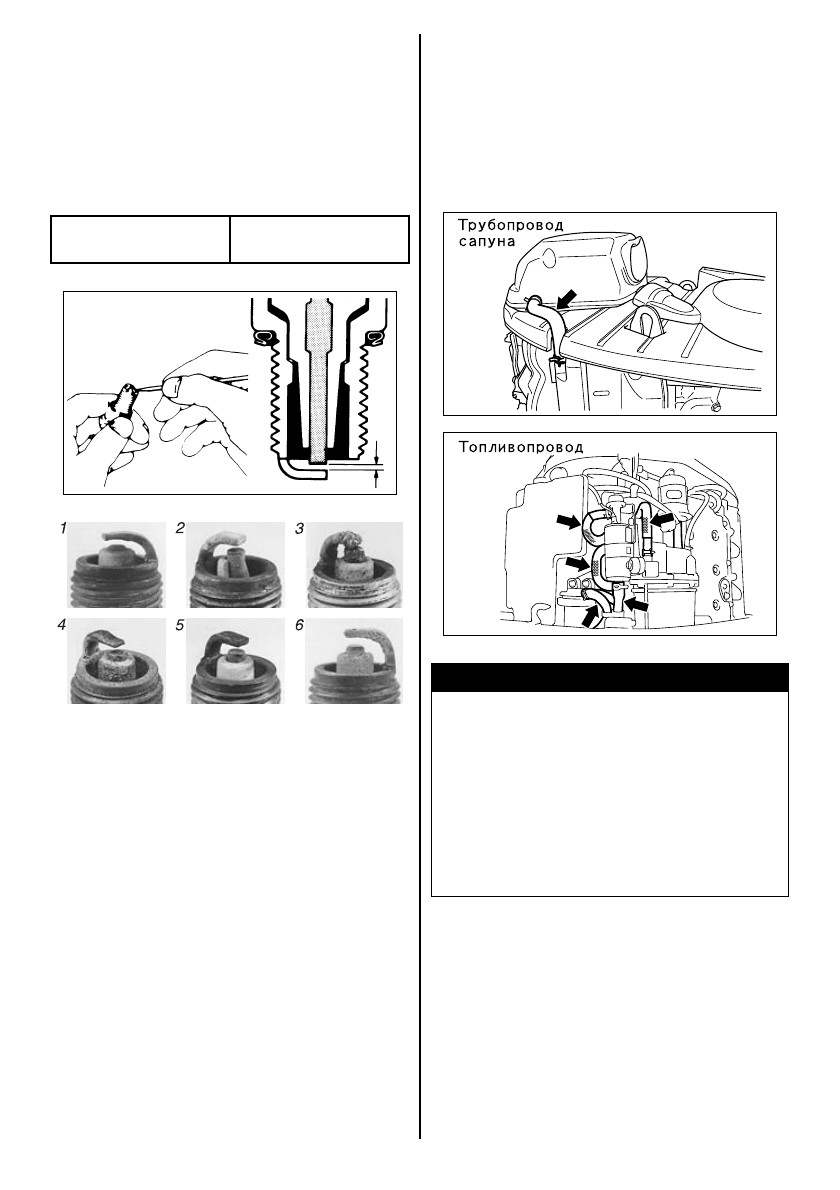 Трубопровод сапуна

Топливопровод

1

2

3

4

5

6