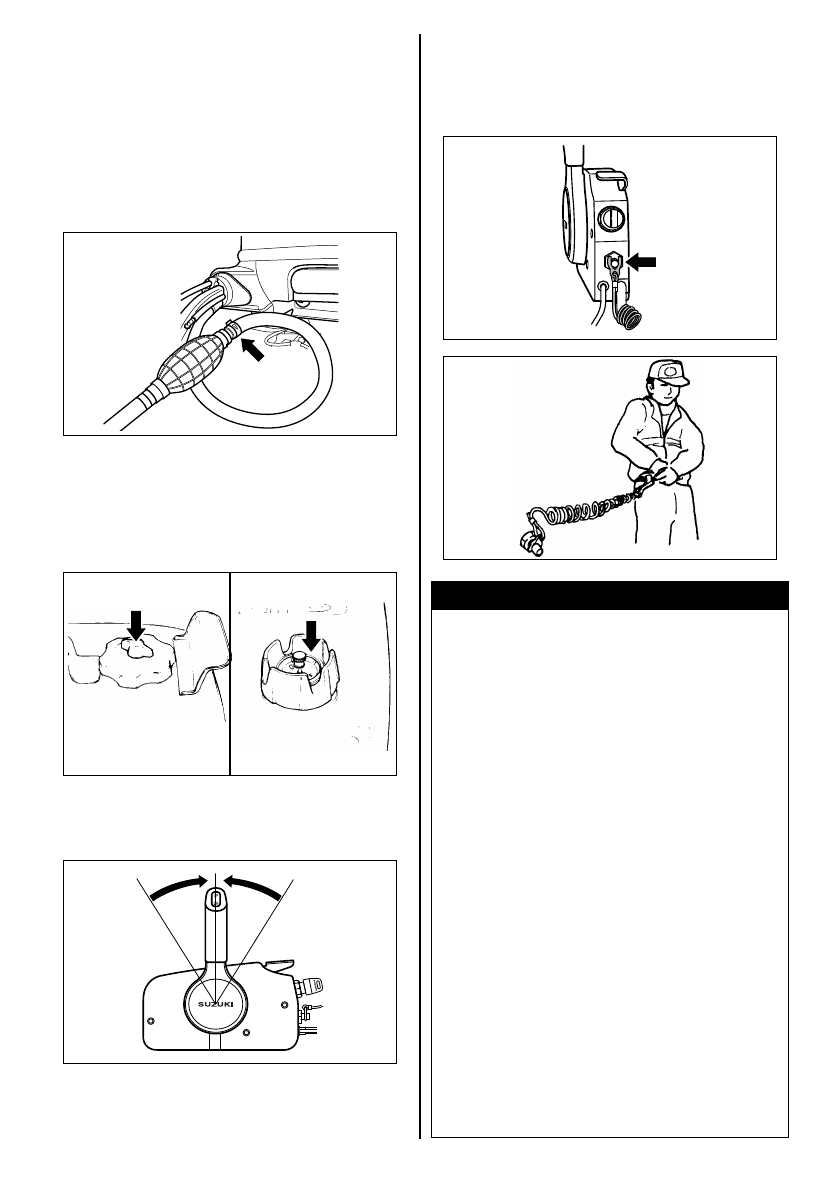 SUZUKI