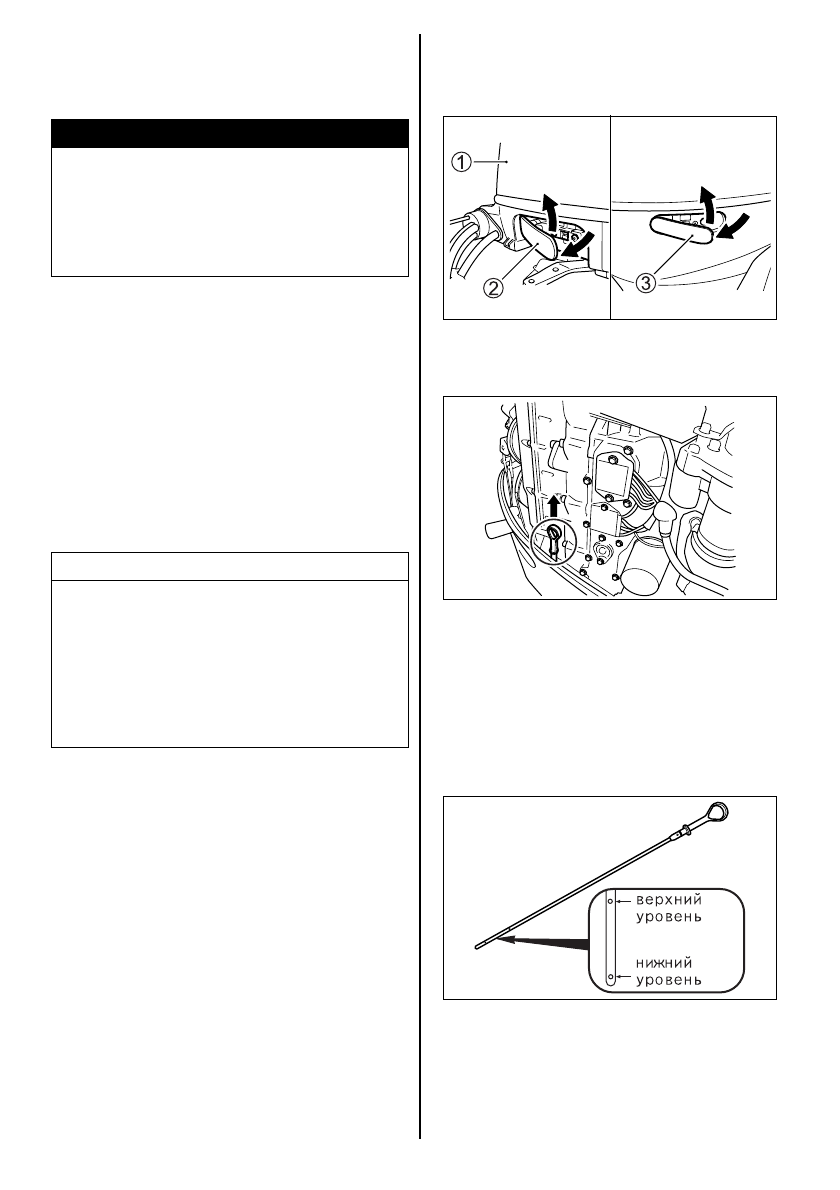 ①

②

③

верхний уровень

нижний уровень