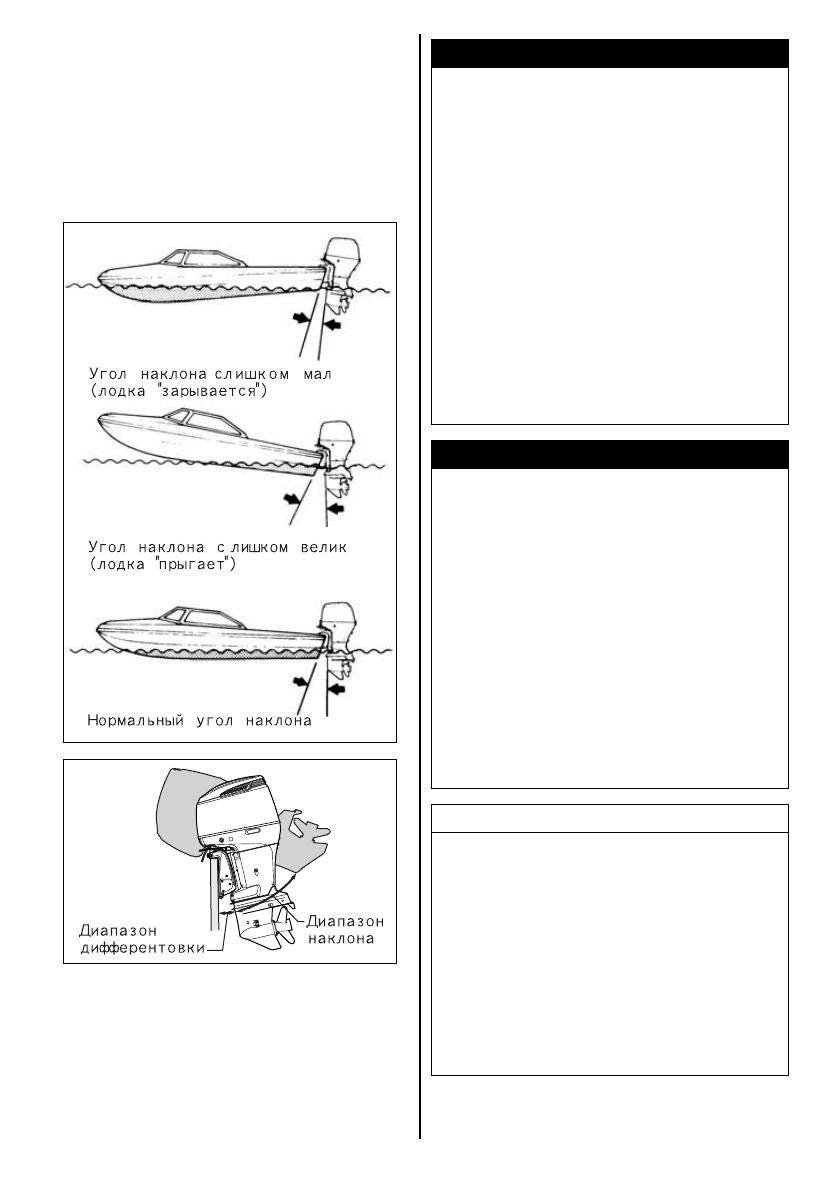 Угол наклона слишком мал (лодка "зарывается")

Угол наклона слишком велик (лодка "прыгает")

Нормальный угол наклона

Диапазон дифферентовки

Диапазон наклона