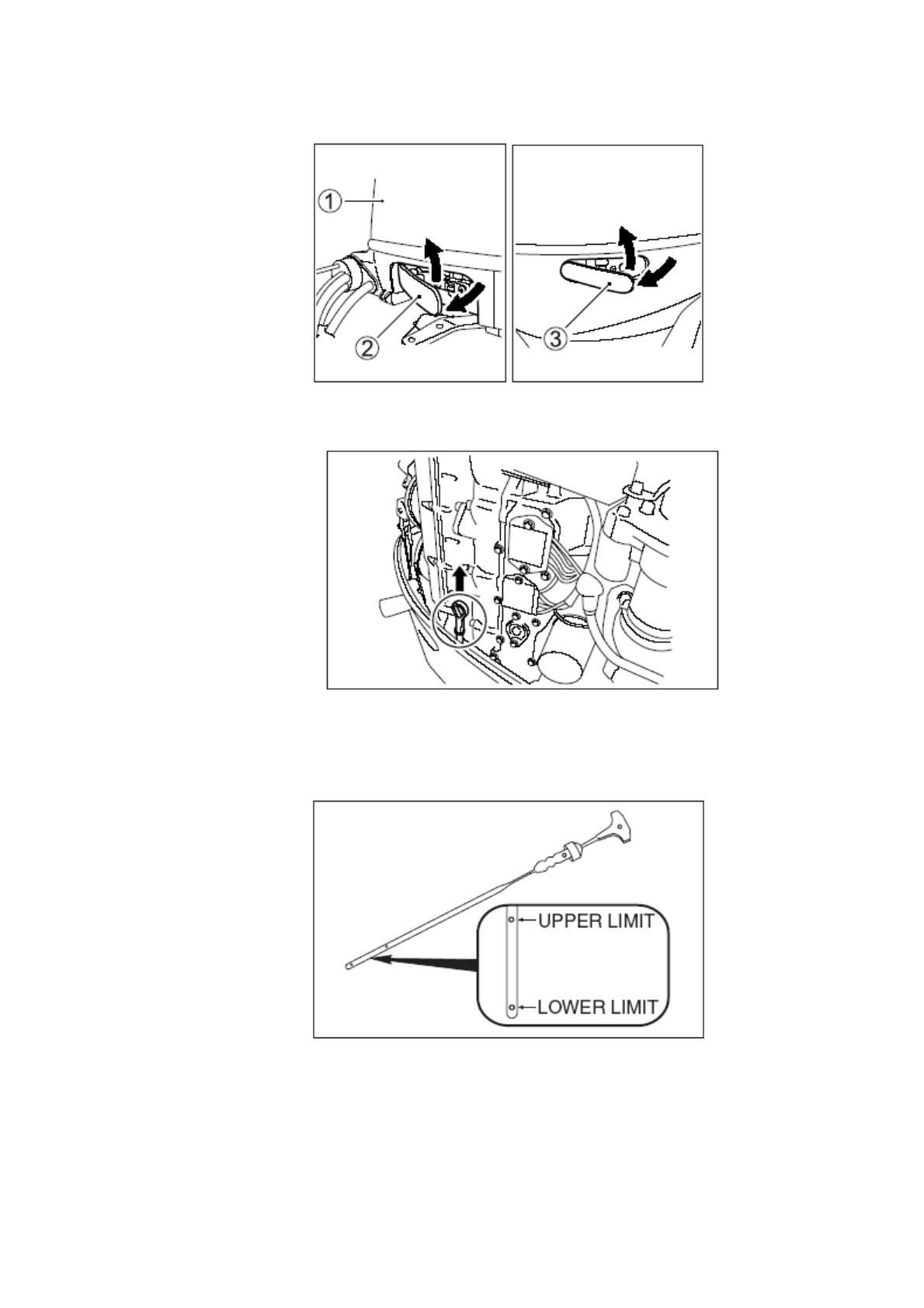 ①
②
③
UPPER LIMIT
LOWER LIMIT