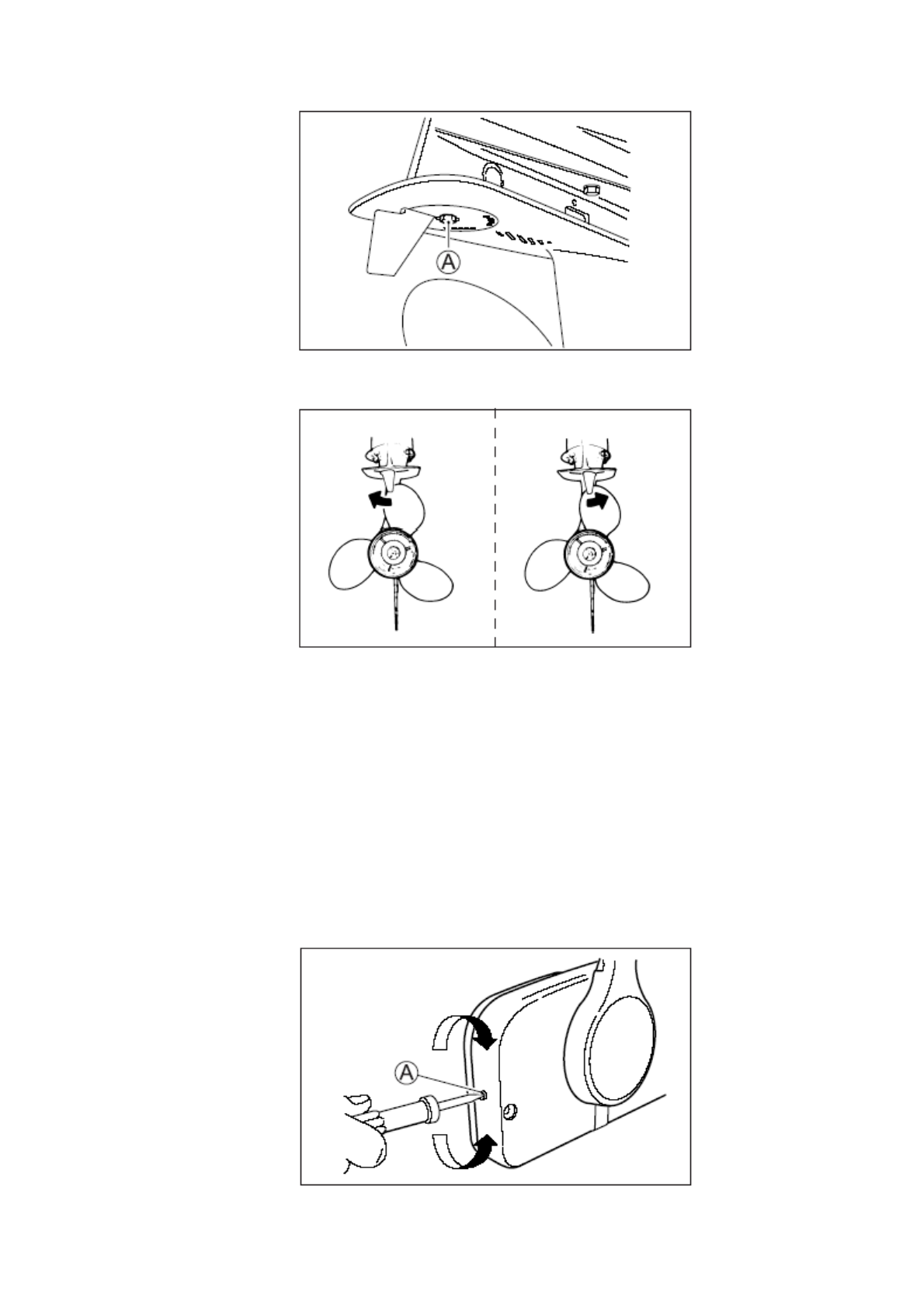 A

A