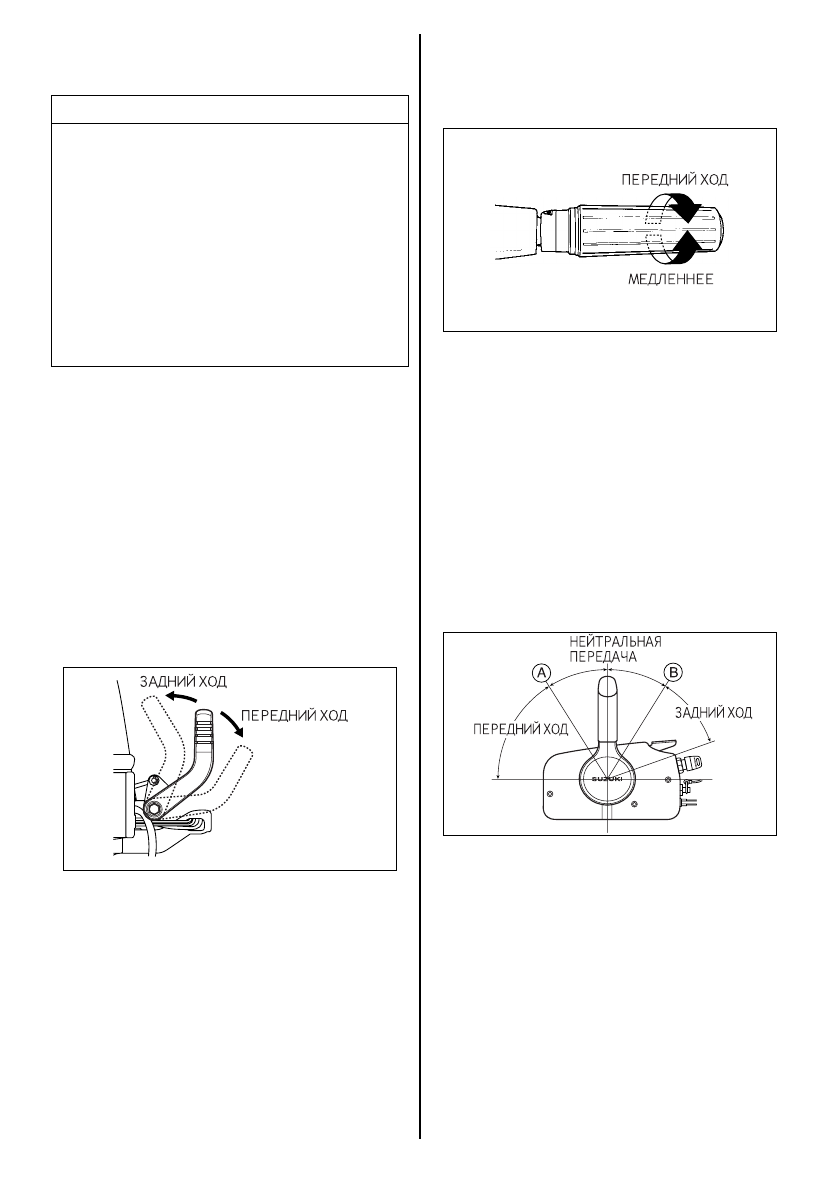 ЗАДНИЙ ХОД
ПЕРЕДНИЙ ХОД

ПЕРЕДНИЙ ХОД
МЕДЛЕННЕЕ

НЕЙТРАЛЬНАЯ ПЕРЕДАЧА
A
B
ПЕРЕДНИЙ ХОД
ЗАДНИЙ ХОД
SUZUKI