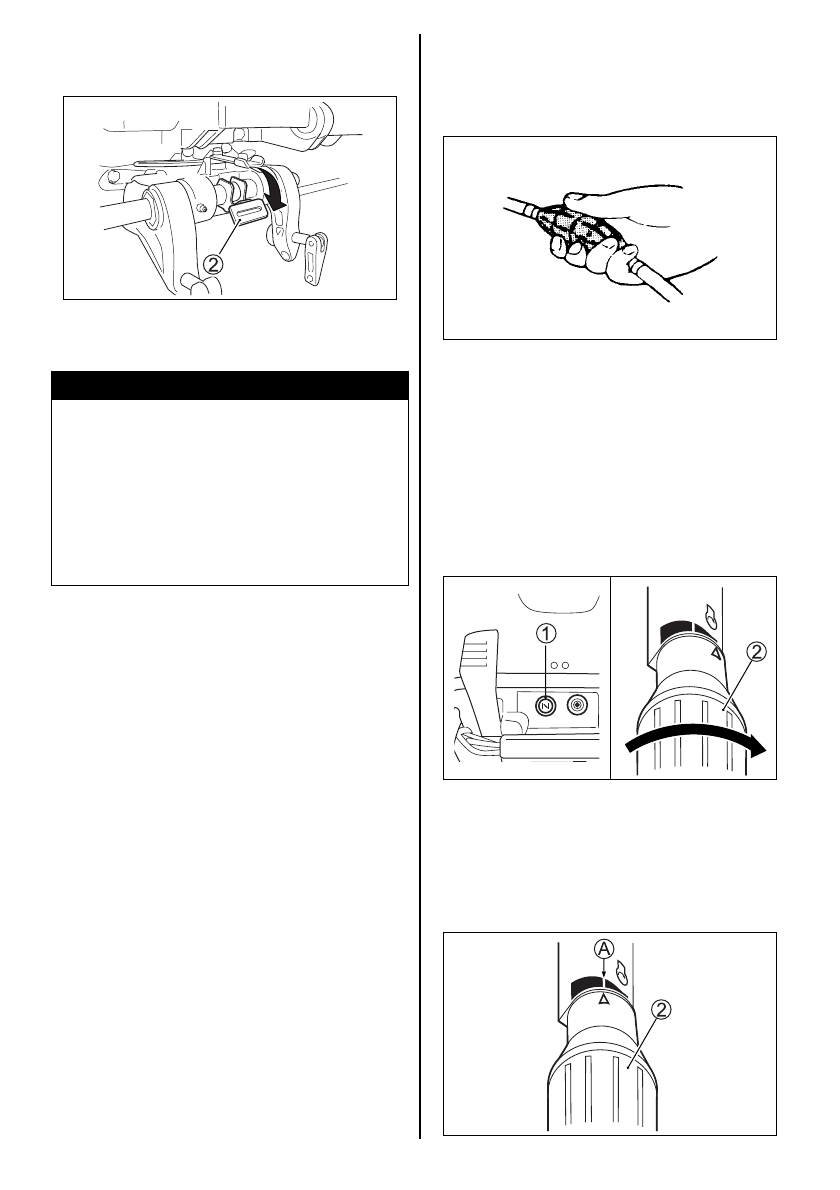 2

1

2

A

2