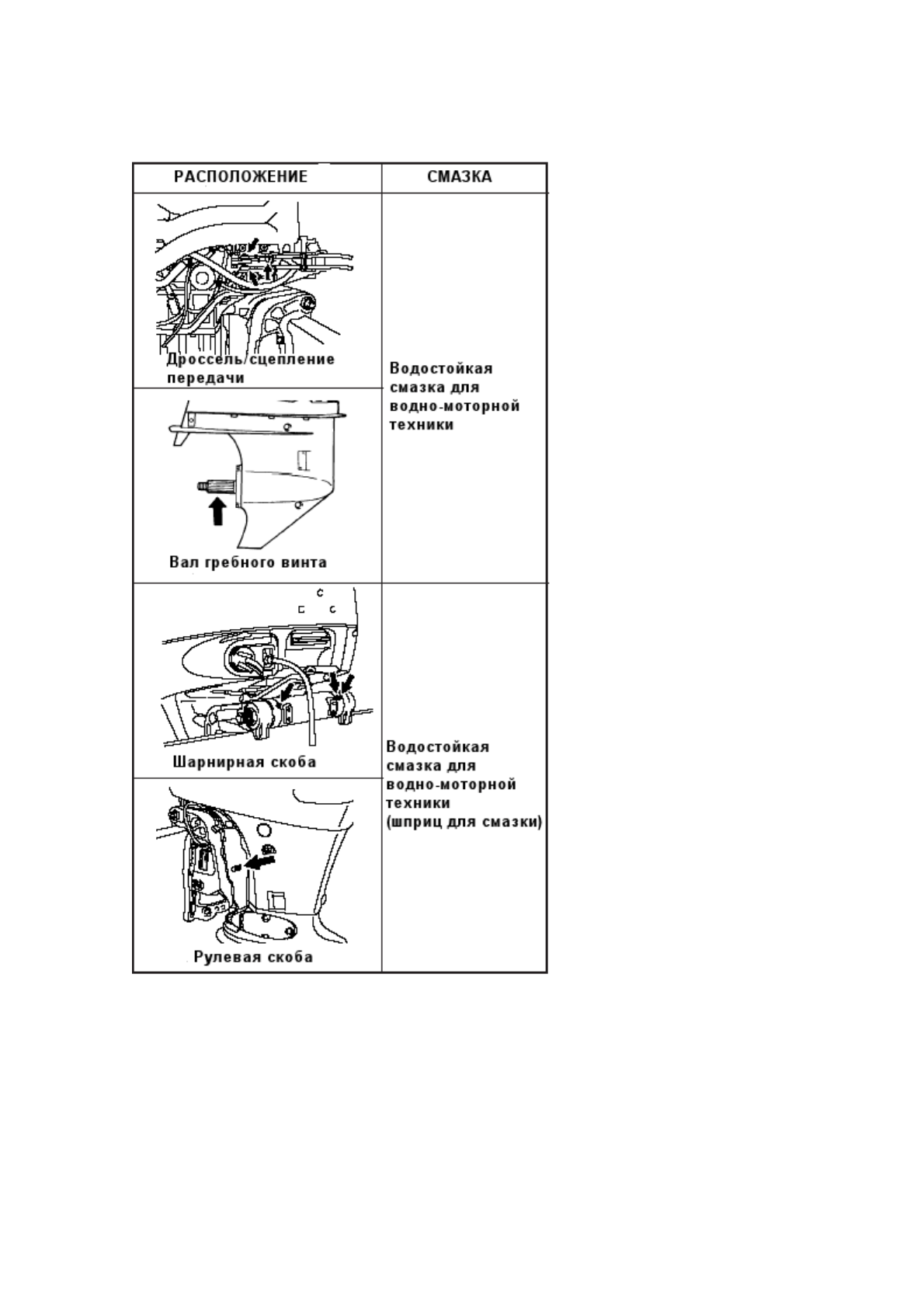 | РАСПОЛОЖЕНИЕ | СМАЗКА |
|---|---|
| Дроссель/сцепление передачи | Водостойкая смазка для водно-моторной техники |
| Вал гребного винта | |
| Шарнирная скоба | Водостойкая смазка для водно-моторной техники (шприц для смазки) |
| Рулевая скоба | |