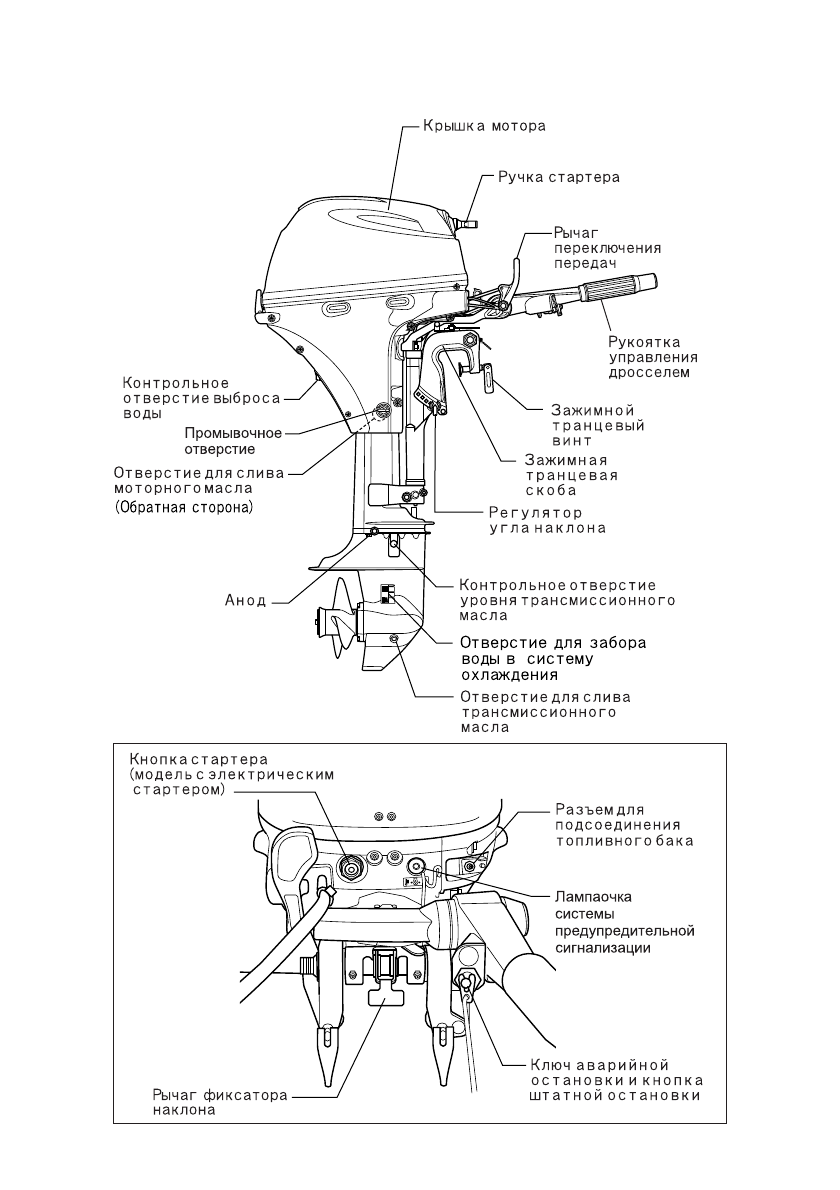 Крышка мотора

Ручка стартера

Рычаг переключения передач

Рукоятка управления дросселем

Контрольное отверстие выброса воды

Промывочное отверстие

Отверстие для слива моторного масла (Обратная сторона)

Зажимной транцевый винт

Зажимная транцевая скоба

Регулятор угла наклона

Анод

Контрольное отверстие уровня трансмиссионного масла

Отверстие для забора воды в систему охлаждения

Отверстие для слива трансмиссионного масла

Кнопка стартера (модель с электрическим стартером)

Разъем для подсоединения топливного бака

Лампаочка системы предупредительной сигнализации

Ключ аварийной остановки и кнопка штатной остановки

Рычаг фиксатора наклона