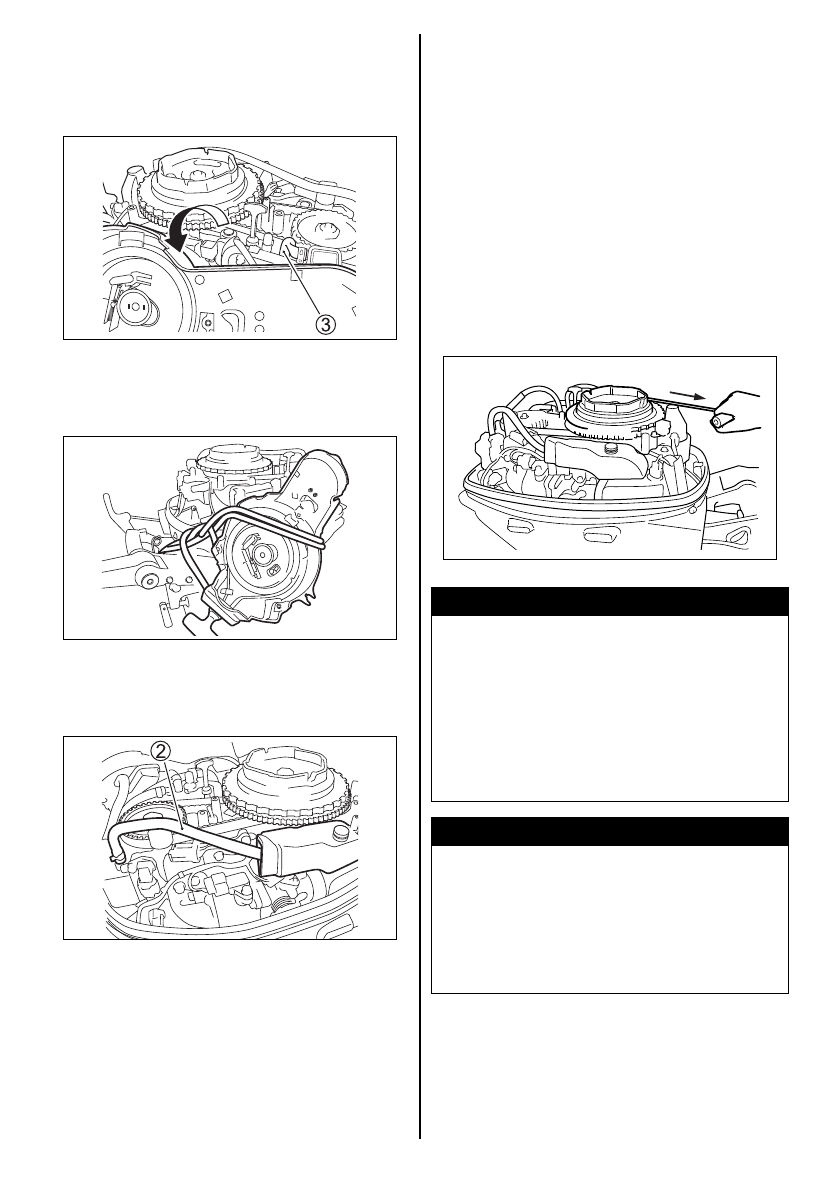 ③

②