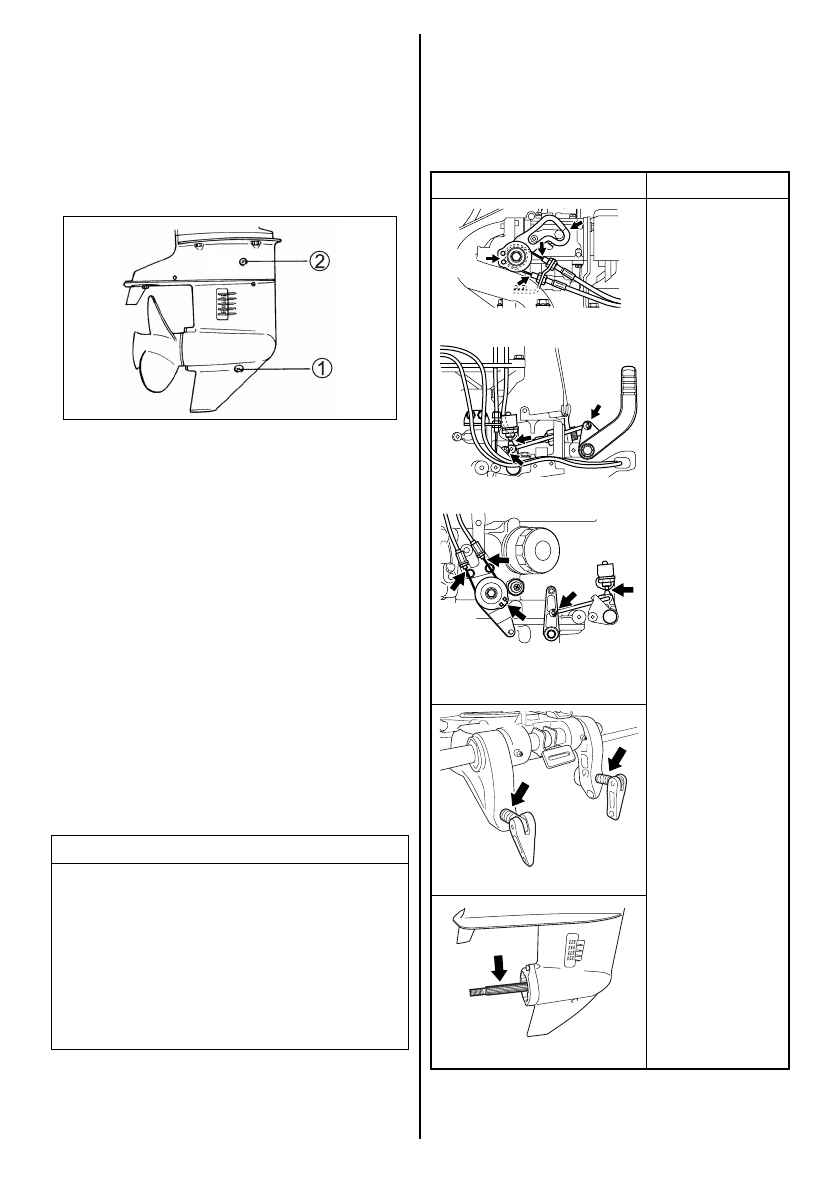 2

1