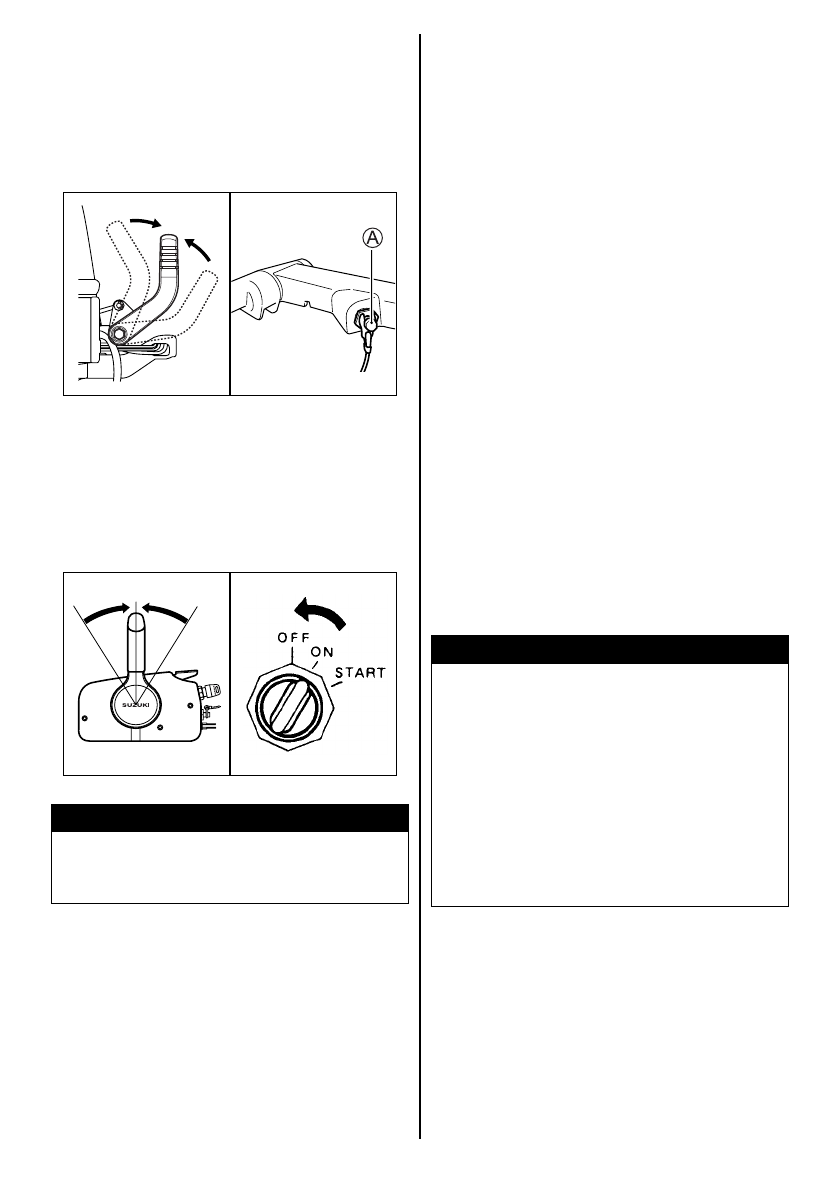 A

SUZUKI

OFF
ON
START