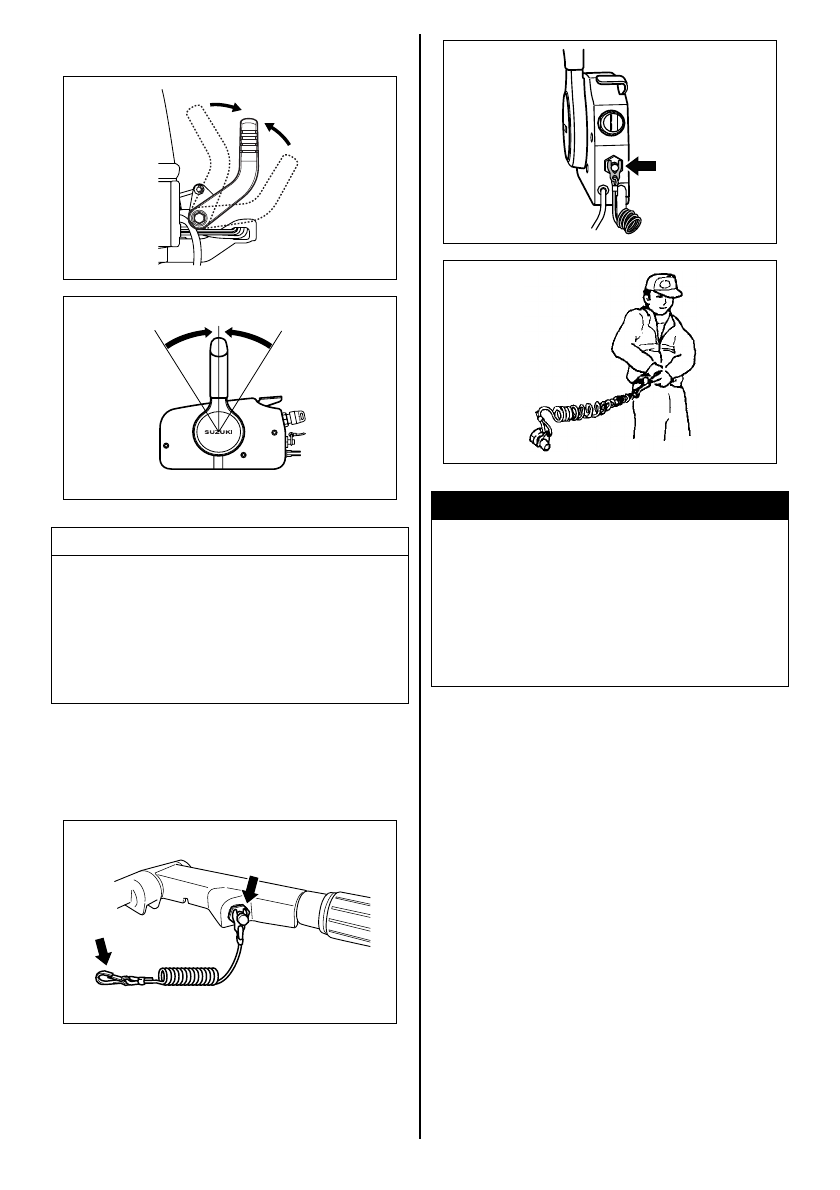 SUZUKI