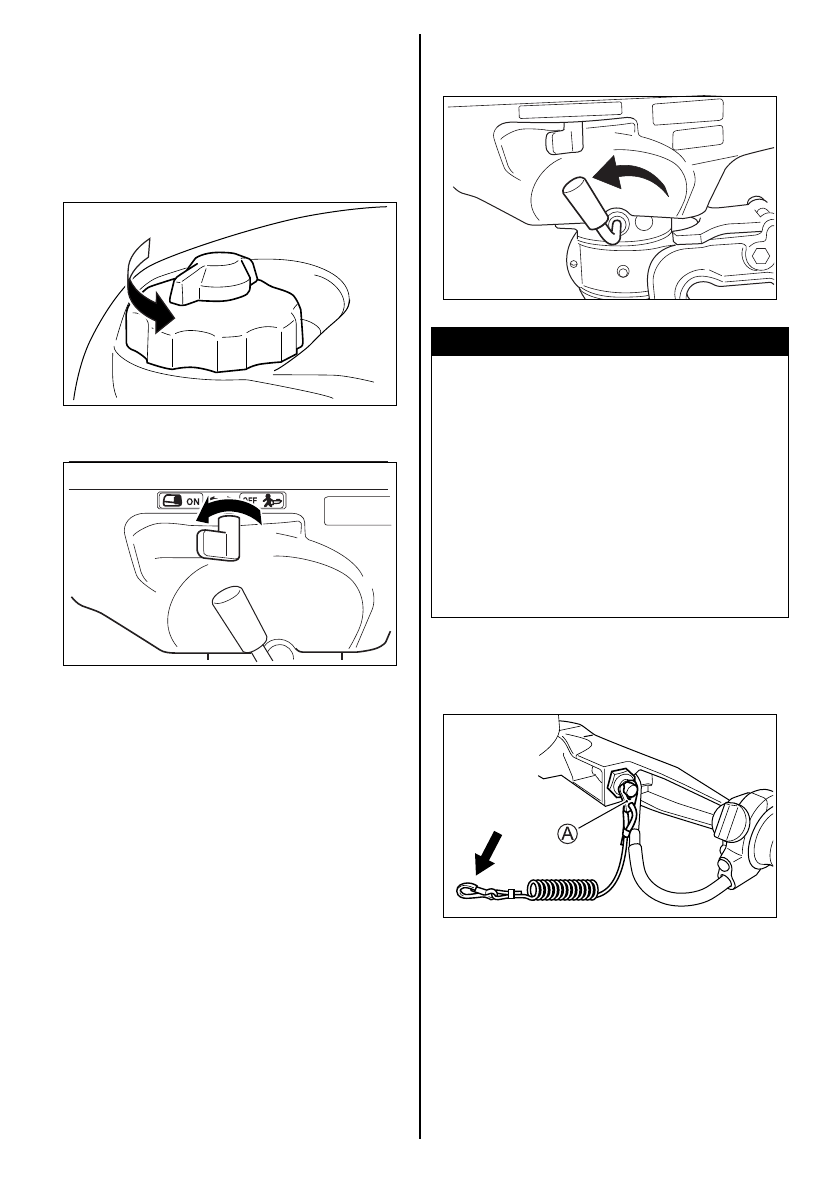 ON OFF

Ⓐ