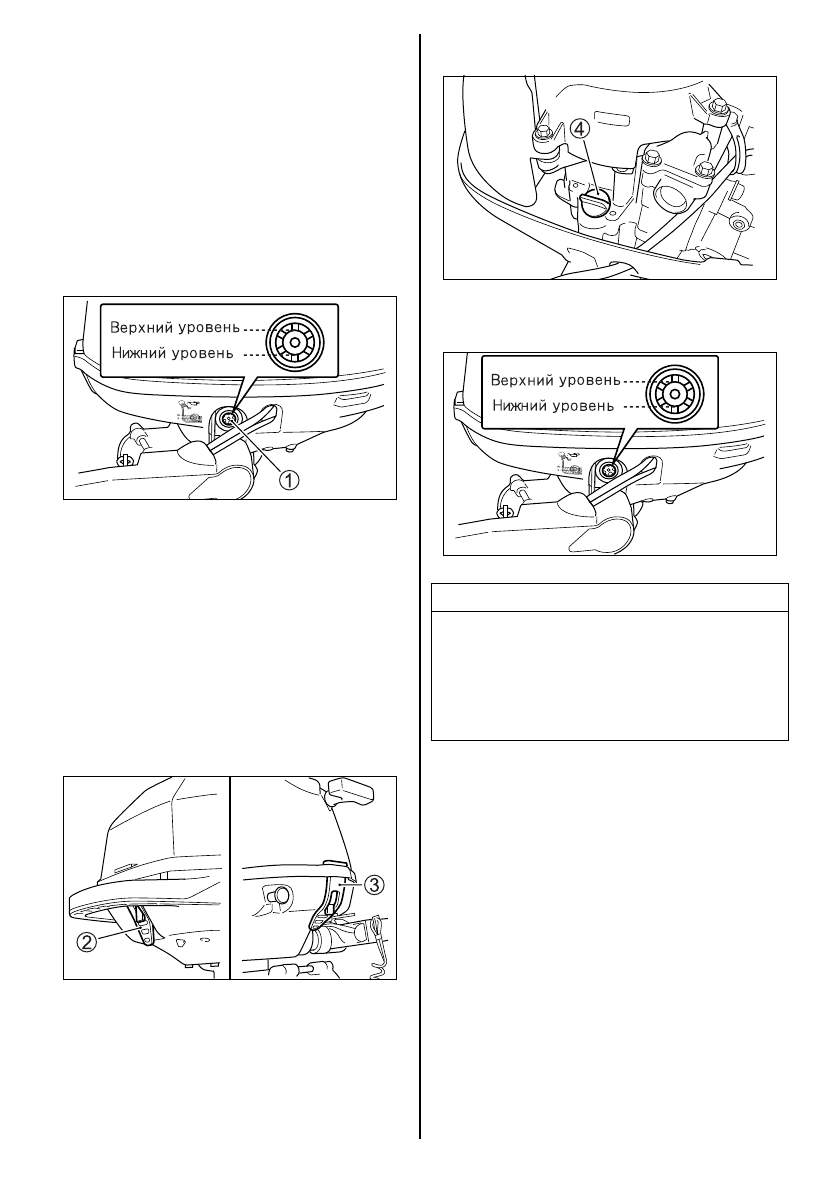 Верхний уровень
Нижний уровень
①

②
③

④

Верхний уровень
Нижний уровень