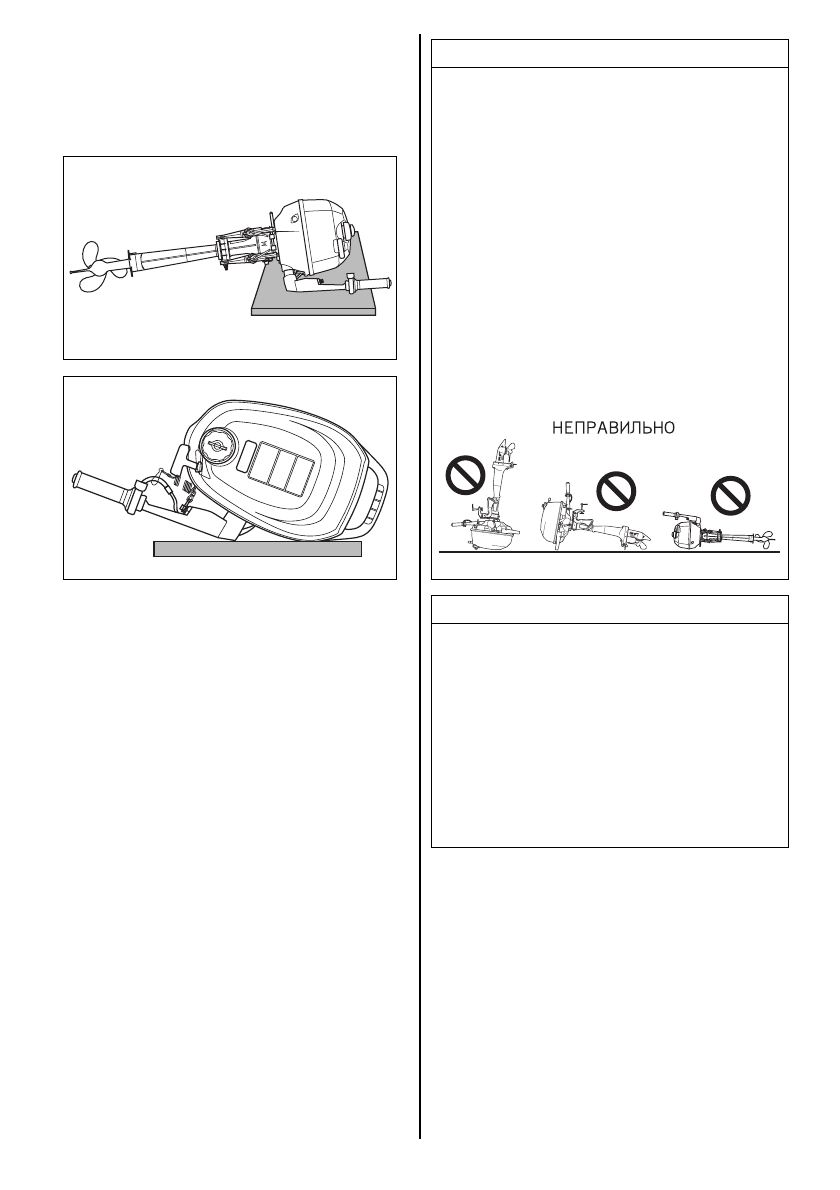 НЕПРАВИЛЬНО