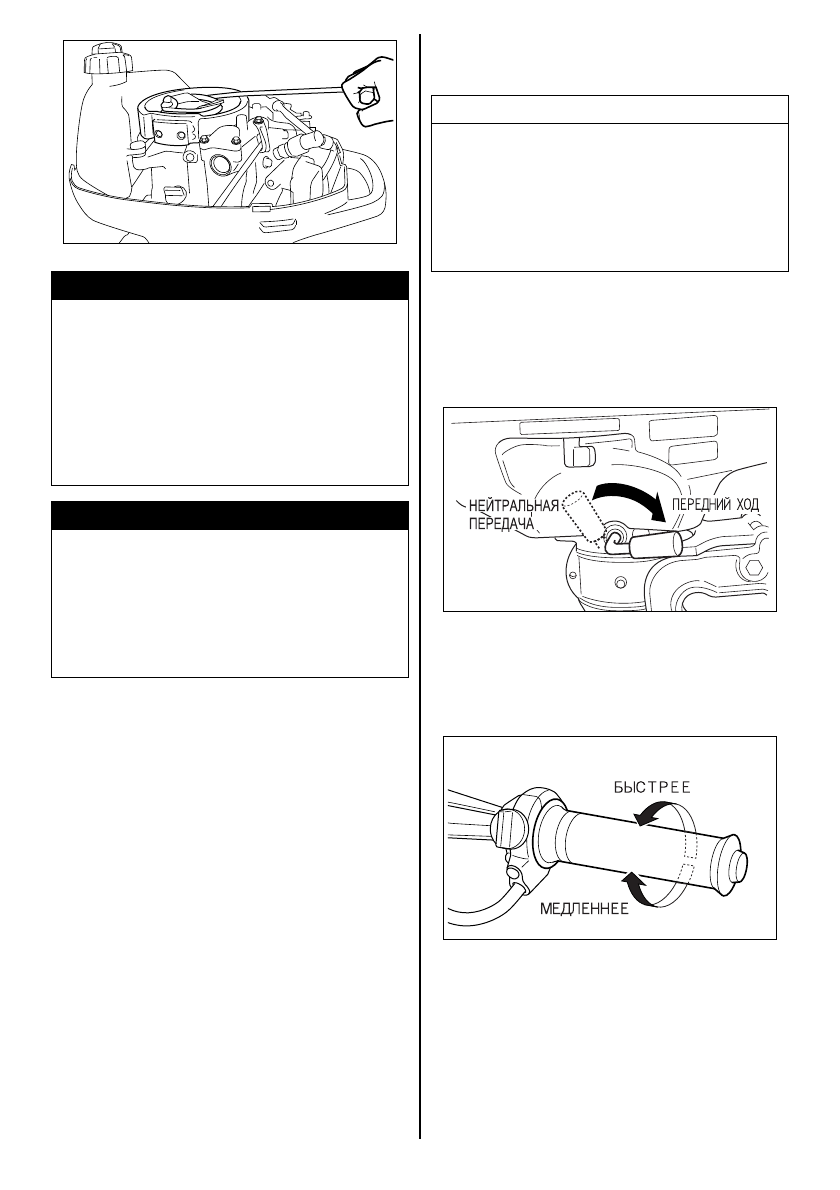 НЕЙТРАЛЬНАЯ ПЕРЕДАЧА

ПЕРЕДНИЙ ХОД

БЫСТРЕЕ

МЕДЛЕННЕЕ