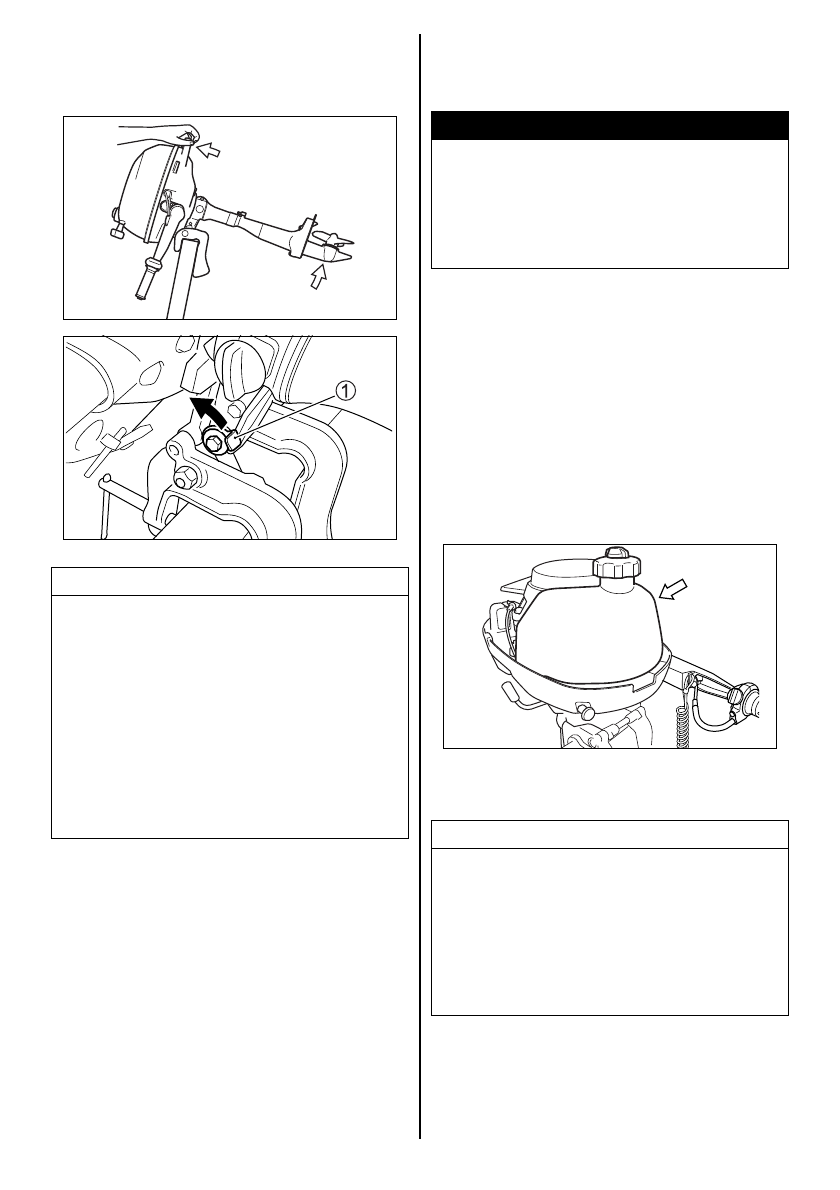 1