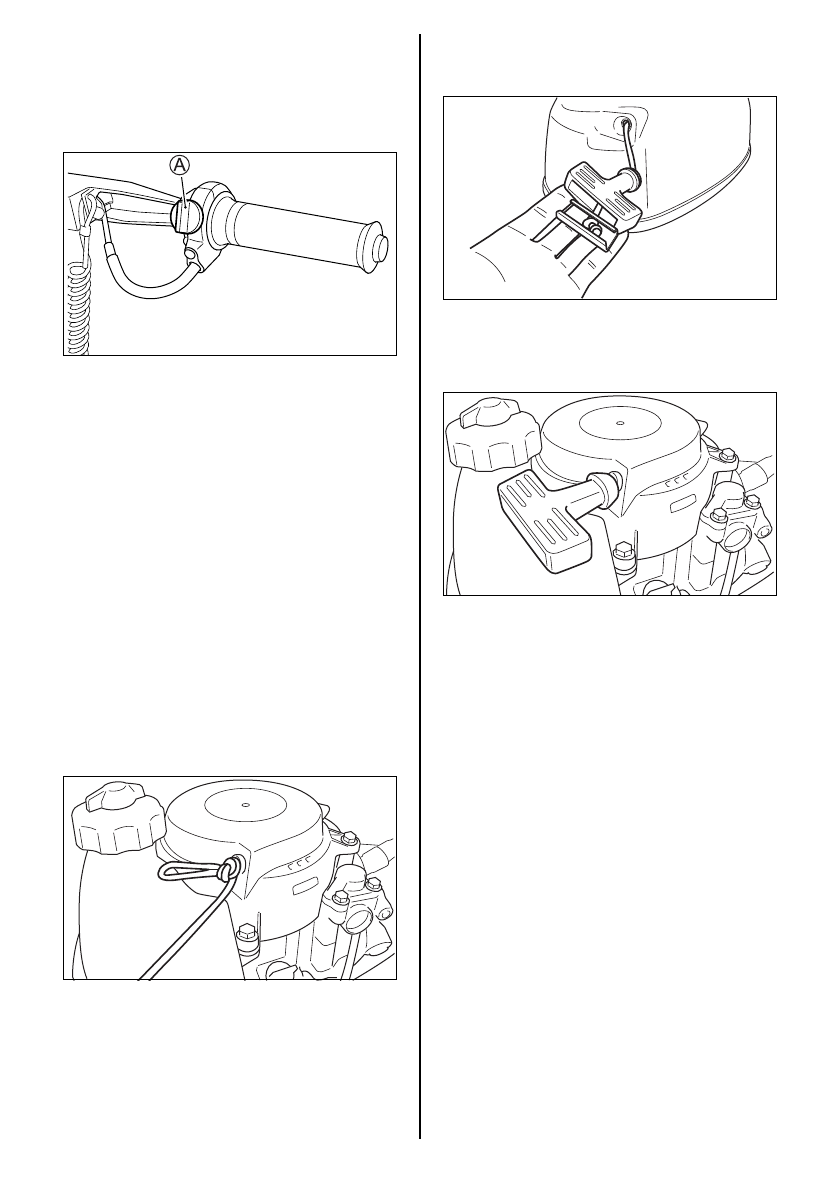 A