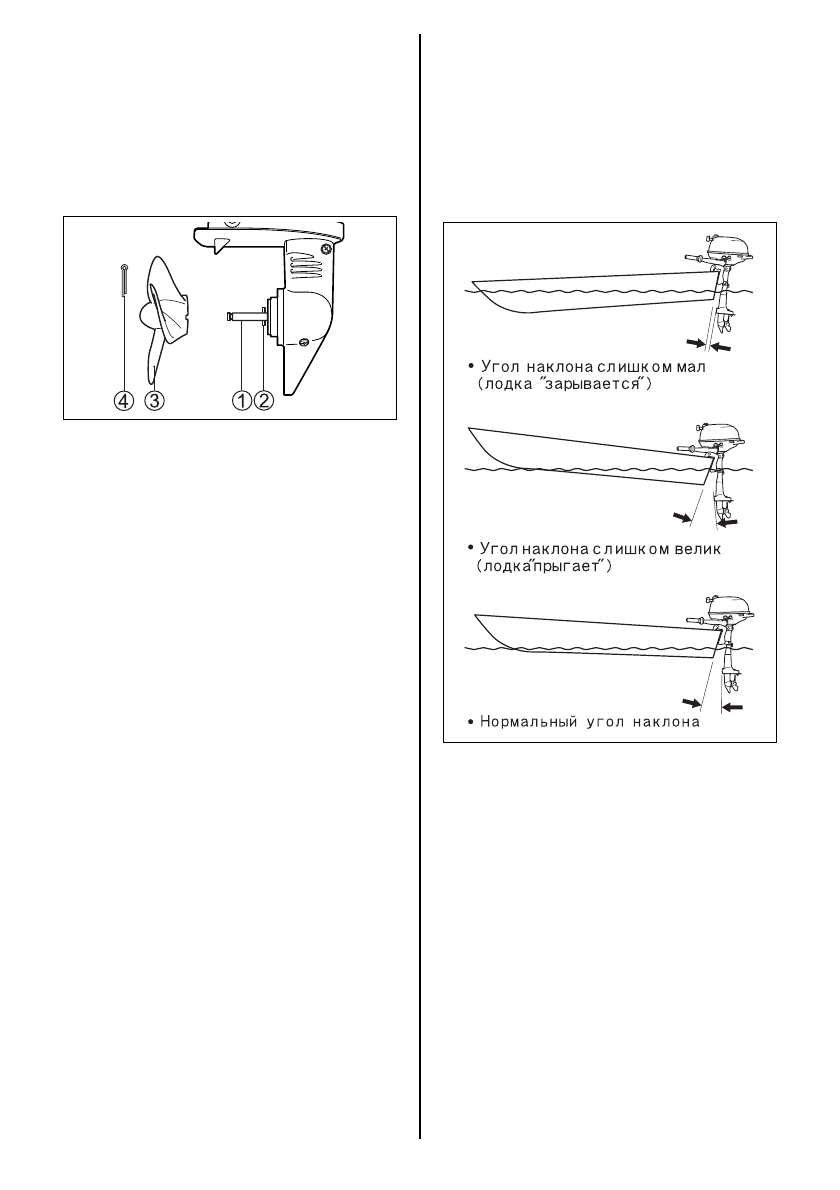 ④ ③ ① ②

• Угол наклона слишком мал (лодка "зарывается")

• Угол наклона слишком велик (лодка"прыгает")

• Нормальный угол наклона