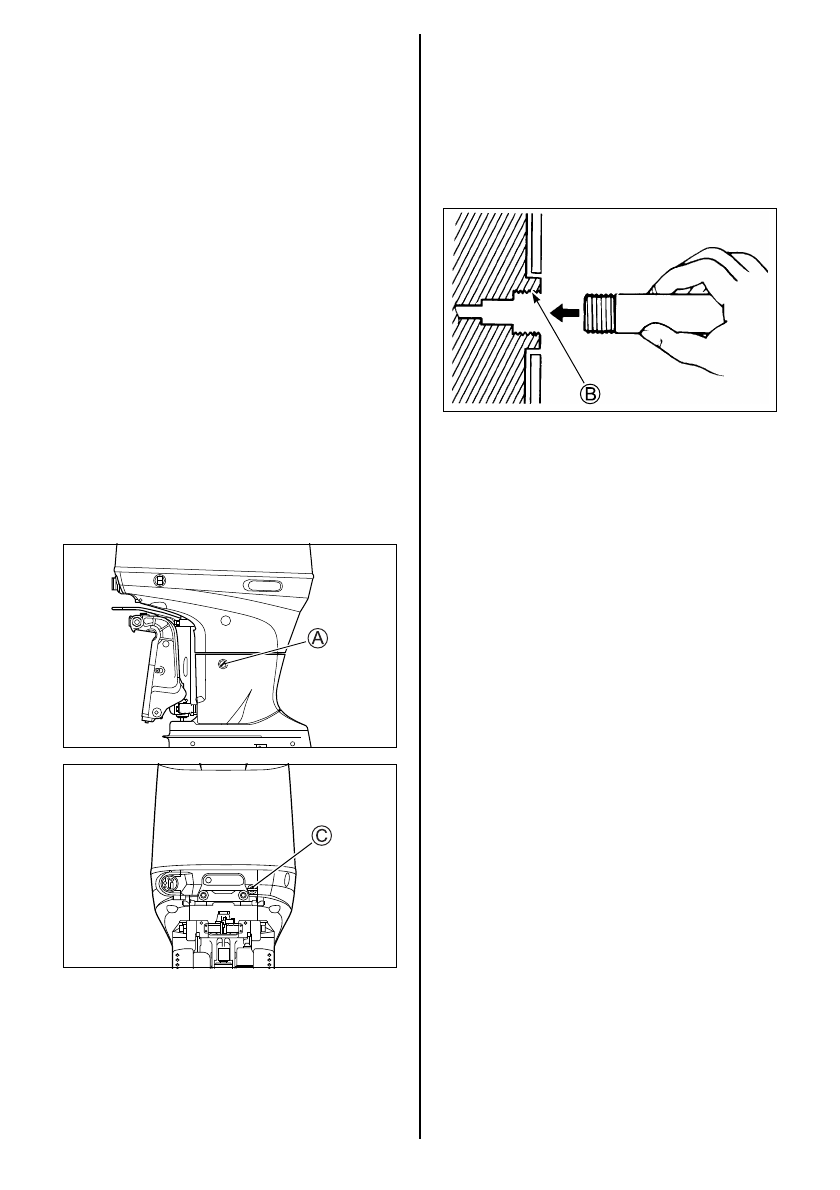 B

A

C