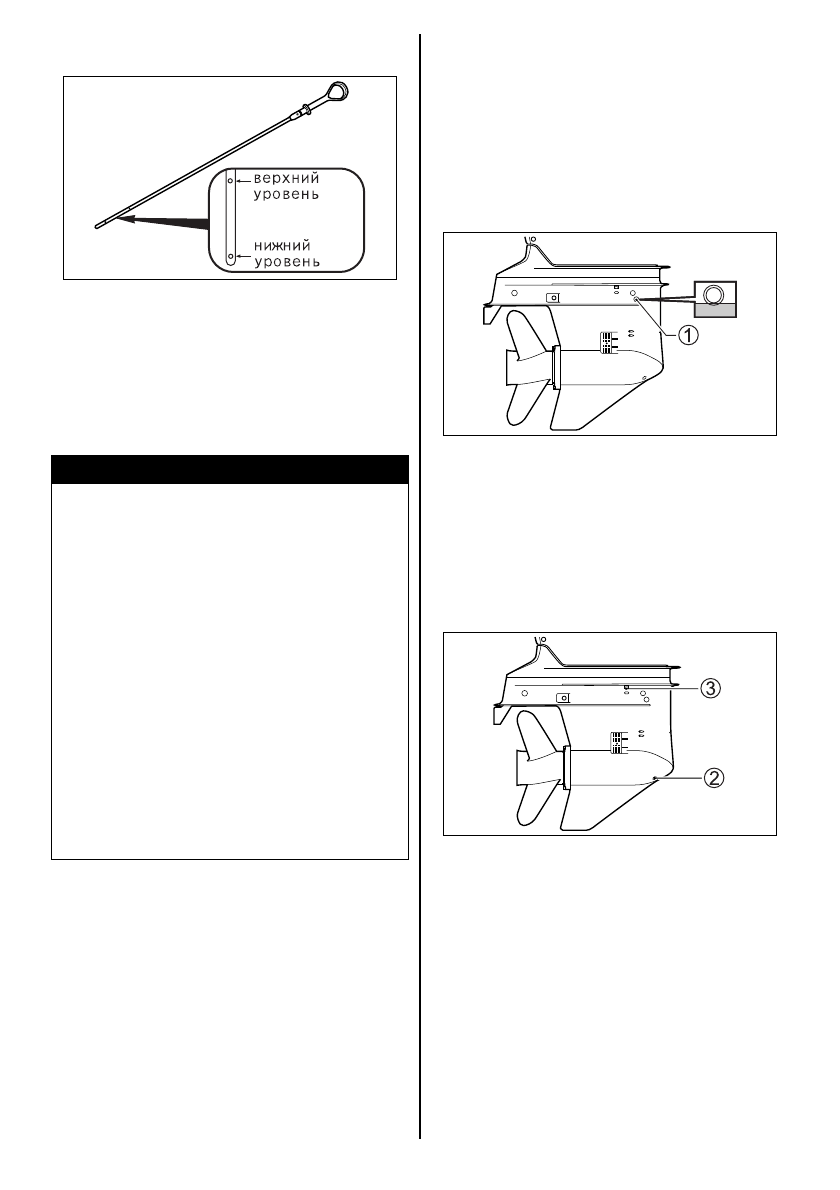 верхний уровень

нижний уровень

①

③

②