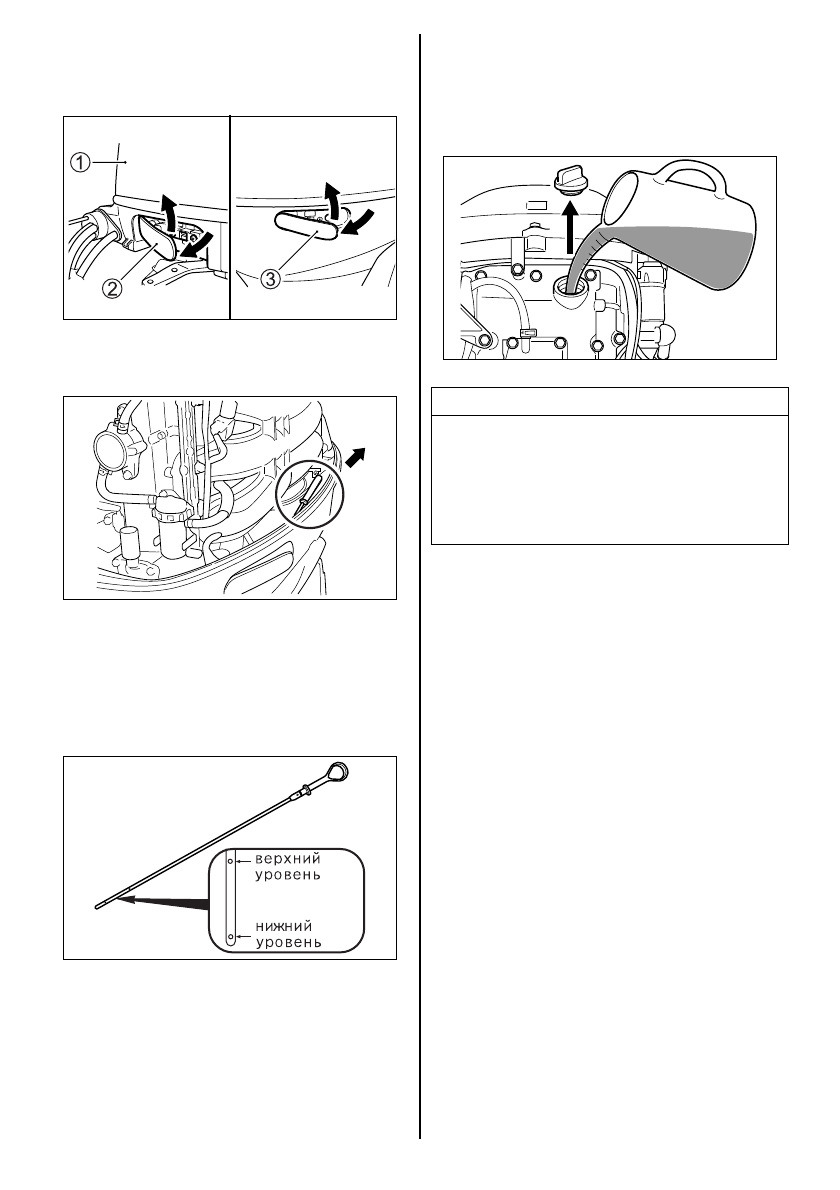 ①
②
③

верхний уровень
нижний уровень